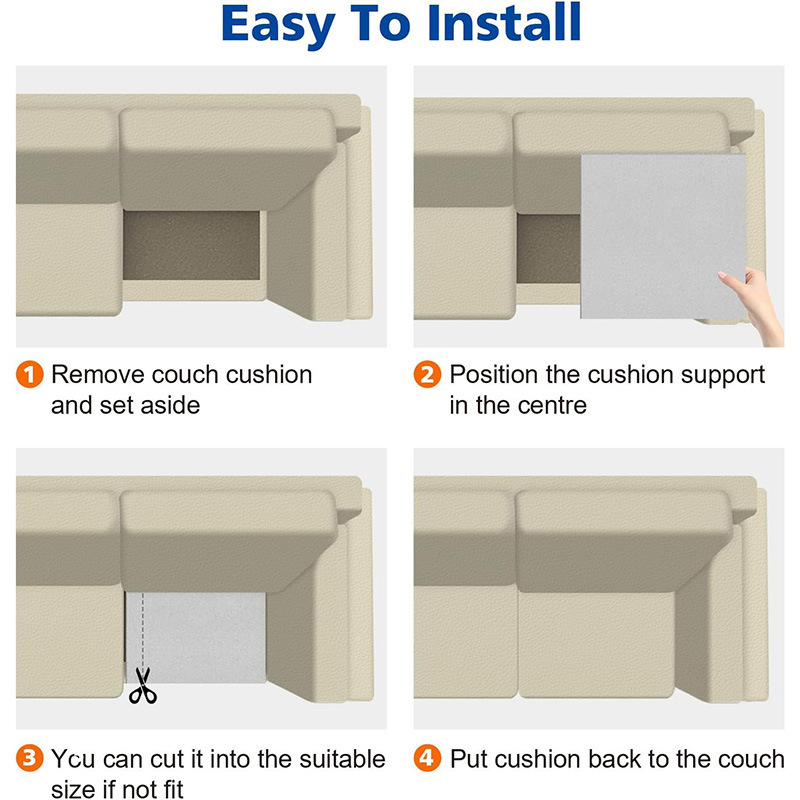 Easy To Install

1 Remove couch cushion and set aside

2 Position the cushion support in the centre

3 Ycu can cut it into the suitable size if not fit

4 Put cushion back to the couch