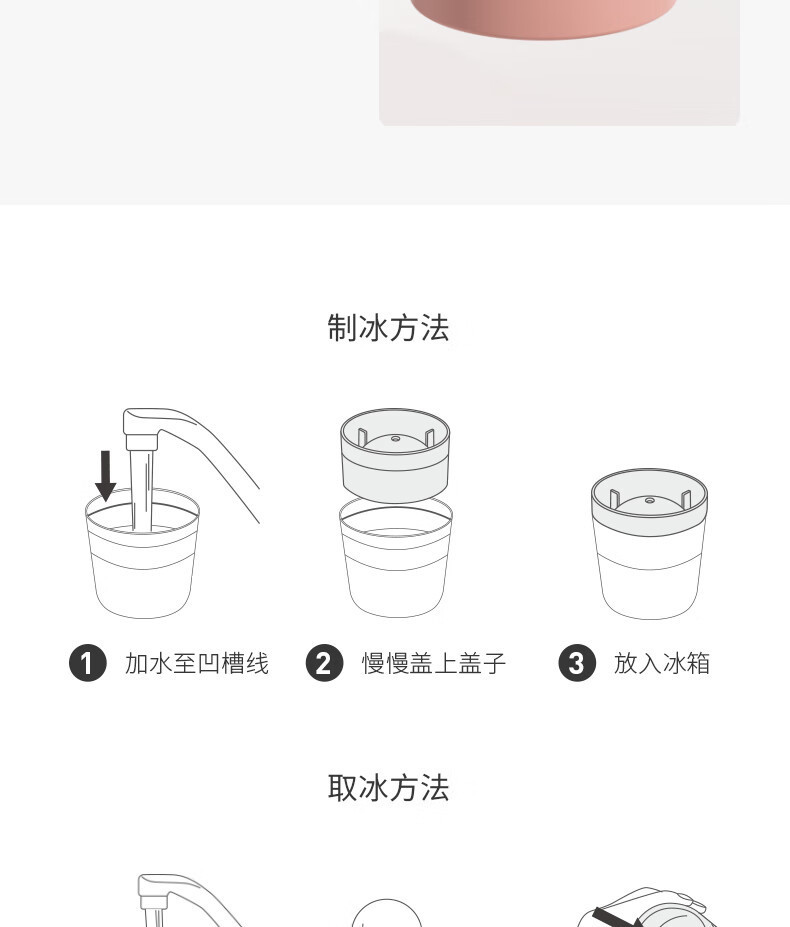 制冰方法

1 加水至凹槽线

2 慢慢盖上盖子

3 放入冰箱

取冰方法