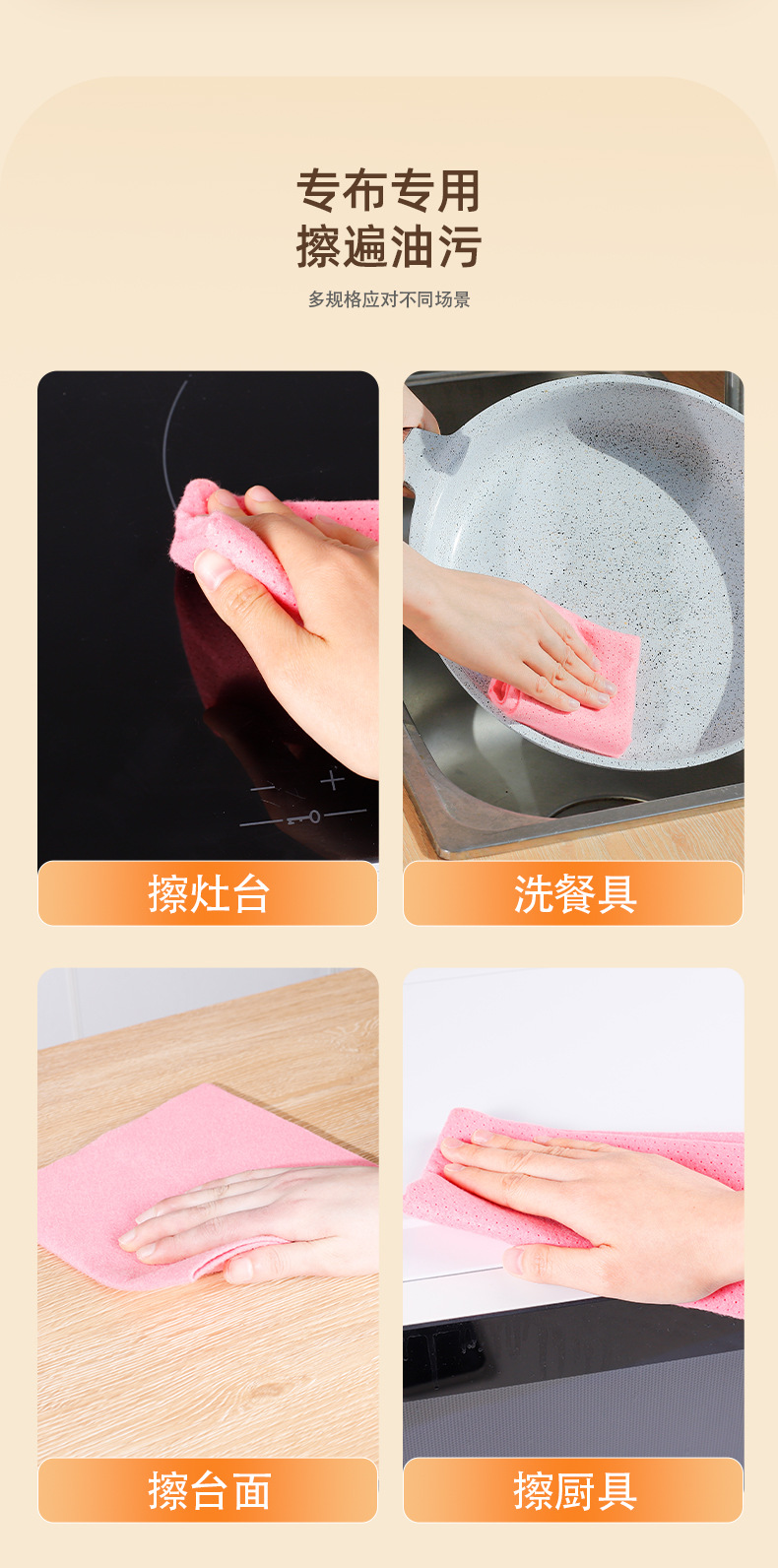 专布专用
擦遍油污

多规格应对不同场景

擦灶台

洗餐具

擦台面

擦厨具