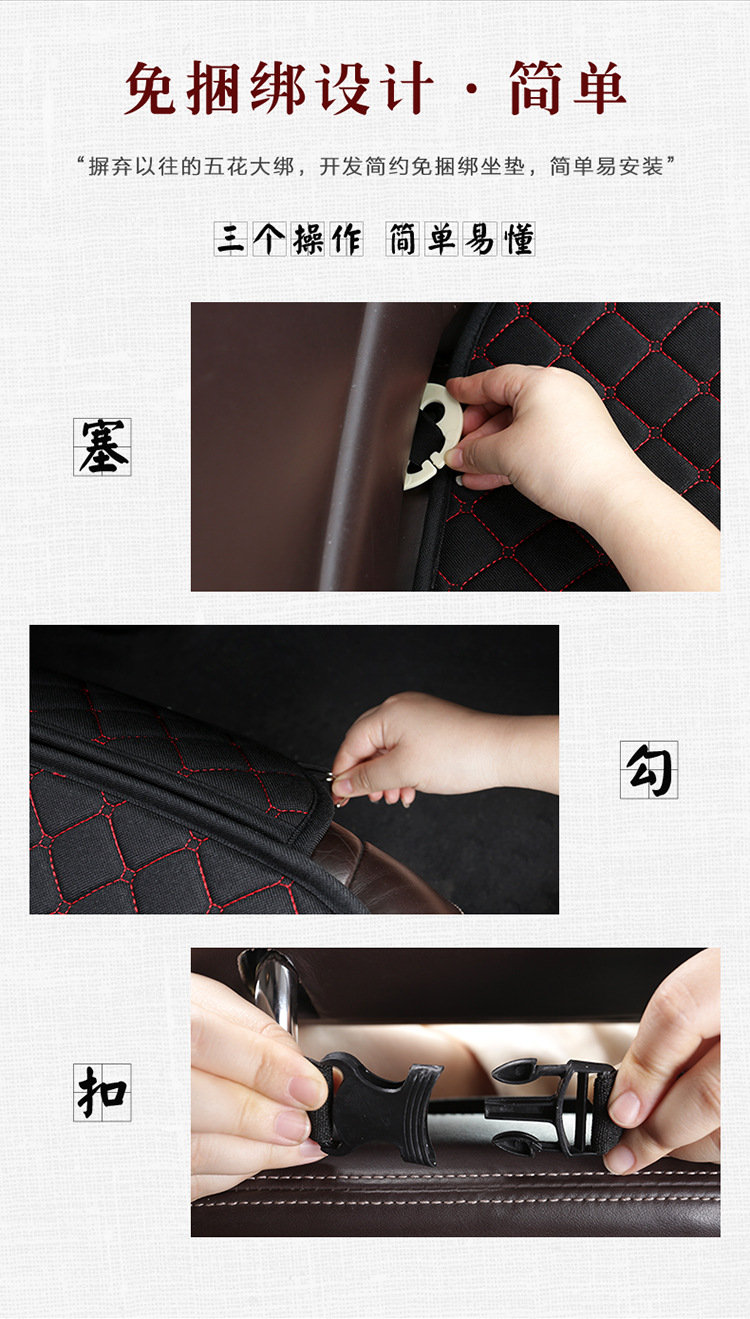 免捆绑设计 · 简单

“摒弃以往的五花大绑，开发简约免捆绑坐垫，简单易安装”

三个操作 简单易懂

塞

勾

扣