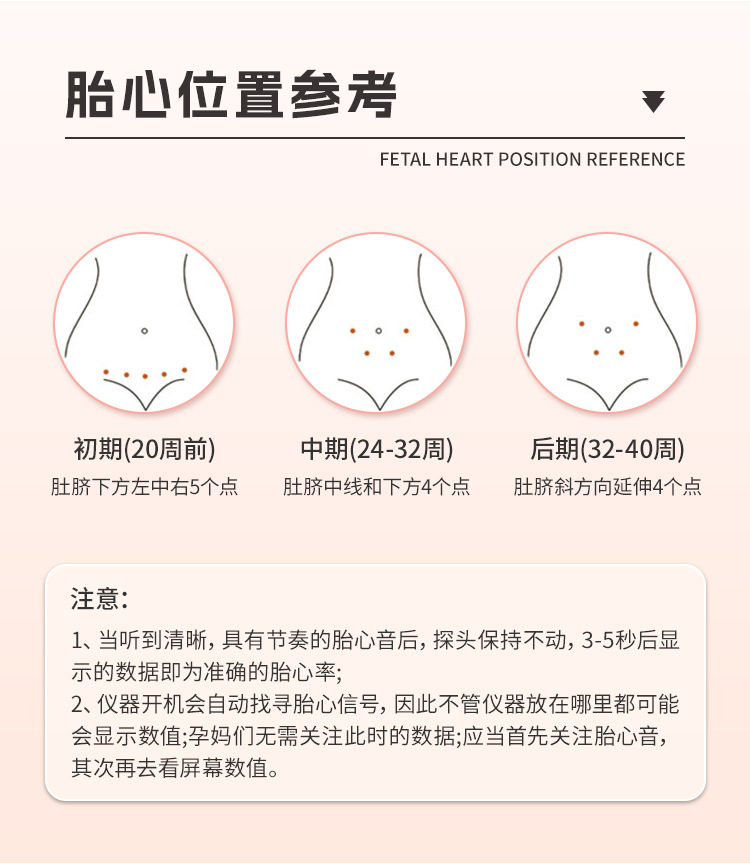 胎心位置参考

FETAL HEART POSITION REFERENCE

初期(20周前)
肚脐下方左中右5个点

中期(24-32周)
肚脐中线和下方4个点

后期(32-40周)
肚脐斜方向延伸4个点

注意：

1、当听到清晰，具有节奏的胎心音后，探头保持不动，3-5秒后显示的数据即为准确的胎心率;
2、仪器开机会自动找寻胎心信号，因此不管仪器放在哪里都可能会显示数值;孕妈们无需关注此时的数据;应当首先关注胎心音，其次再去看屏幕数值。