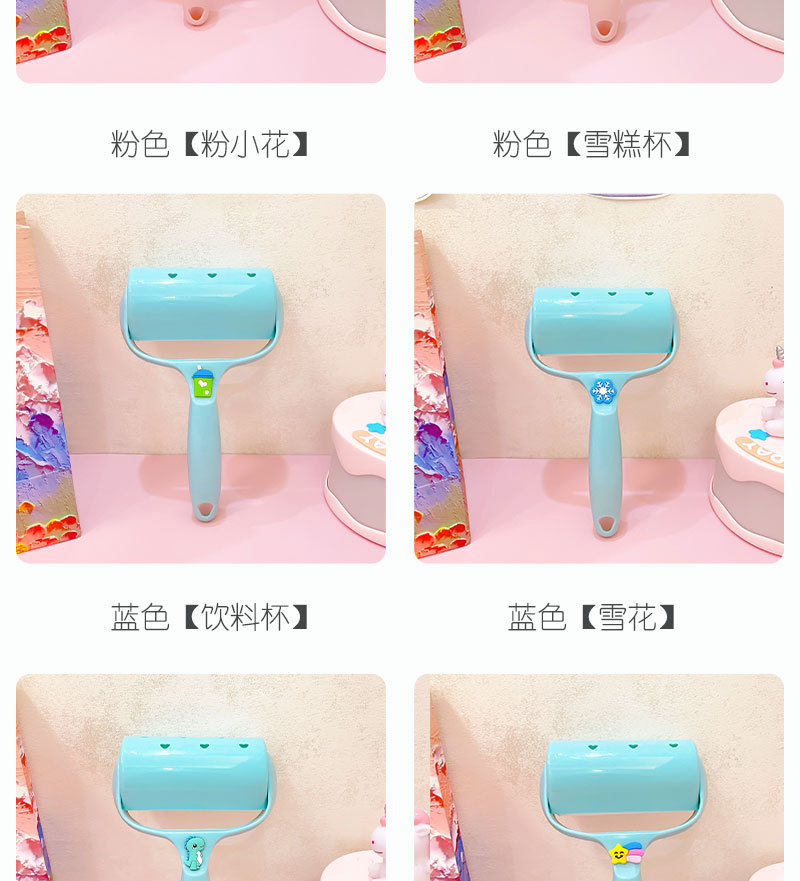 粉色【粉小花】

粉色【雪糕杯】

蓝色【饮料杯】

蓝色【雪花】