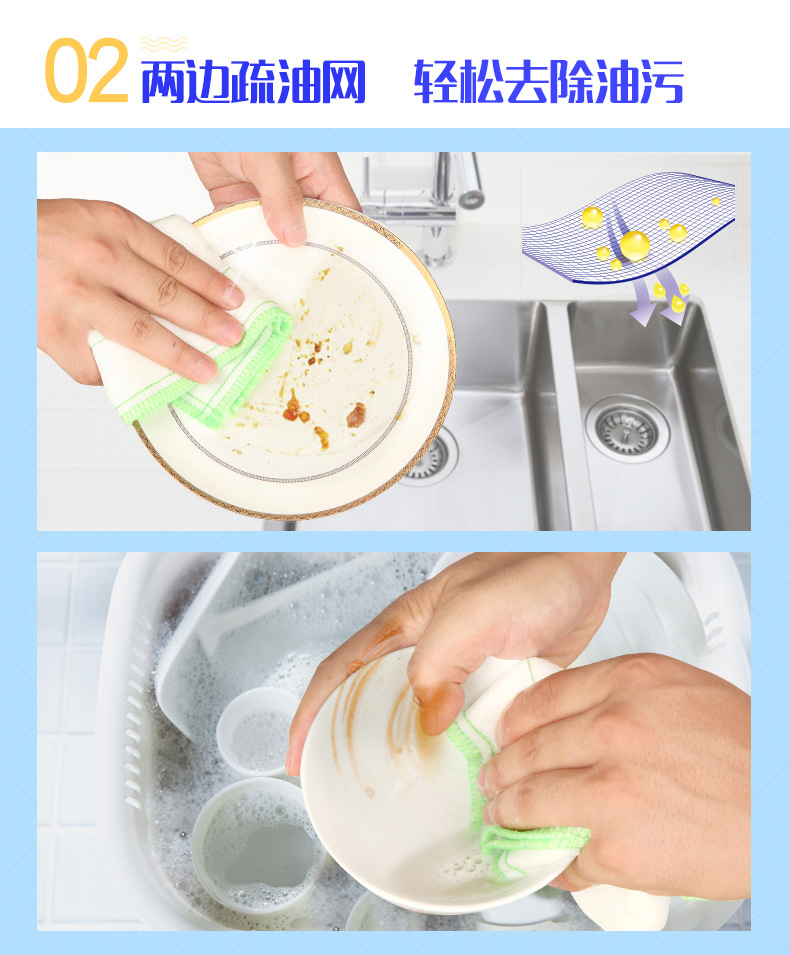 02 两边疏油网 轻松去除油污