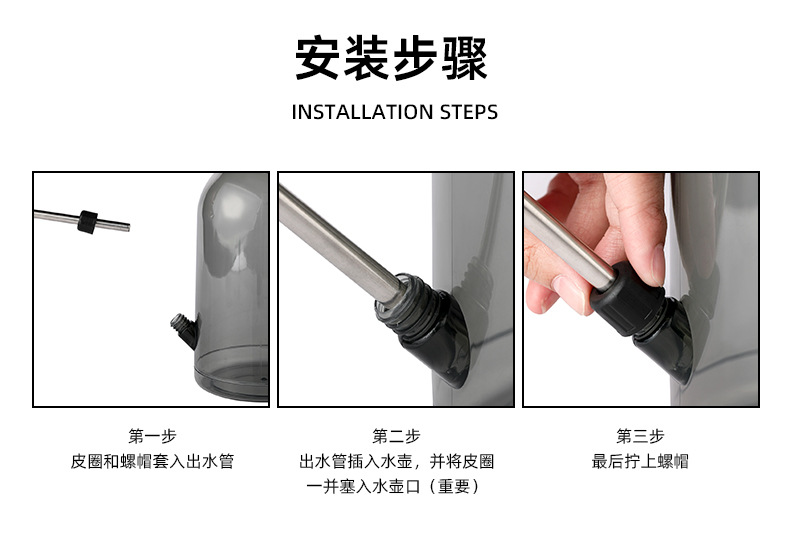 安装步骤

INSTALLATION STEPS

第一步
皮圈和螺帽套入出水管

第二步
出水管插入水壶，并将皮圈一并塞入水壶口（重要）

第三步
最后拧上螺帽