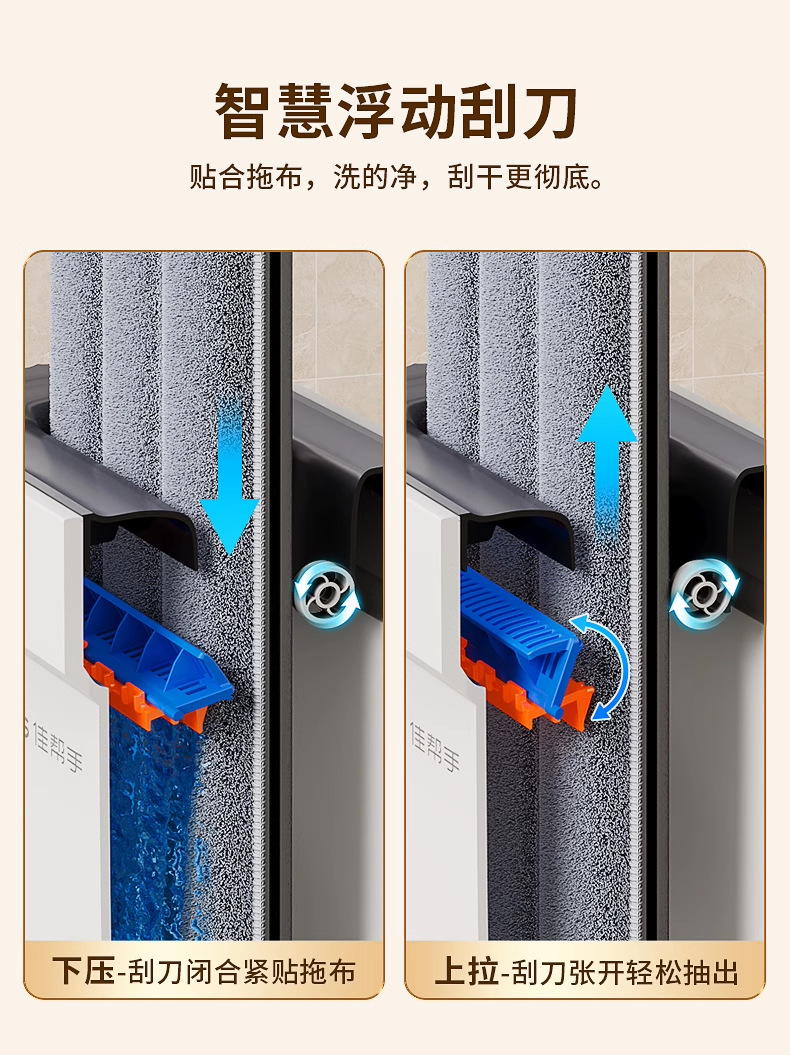 智慧浮动刮刀

贴合拖布，洗的净，刮干更彻底。

佳帮手

下压-刮刀闭合紧贴拖布

佳帮手

上拉-刮刀张开轻松抽出