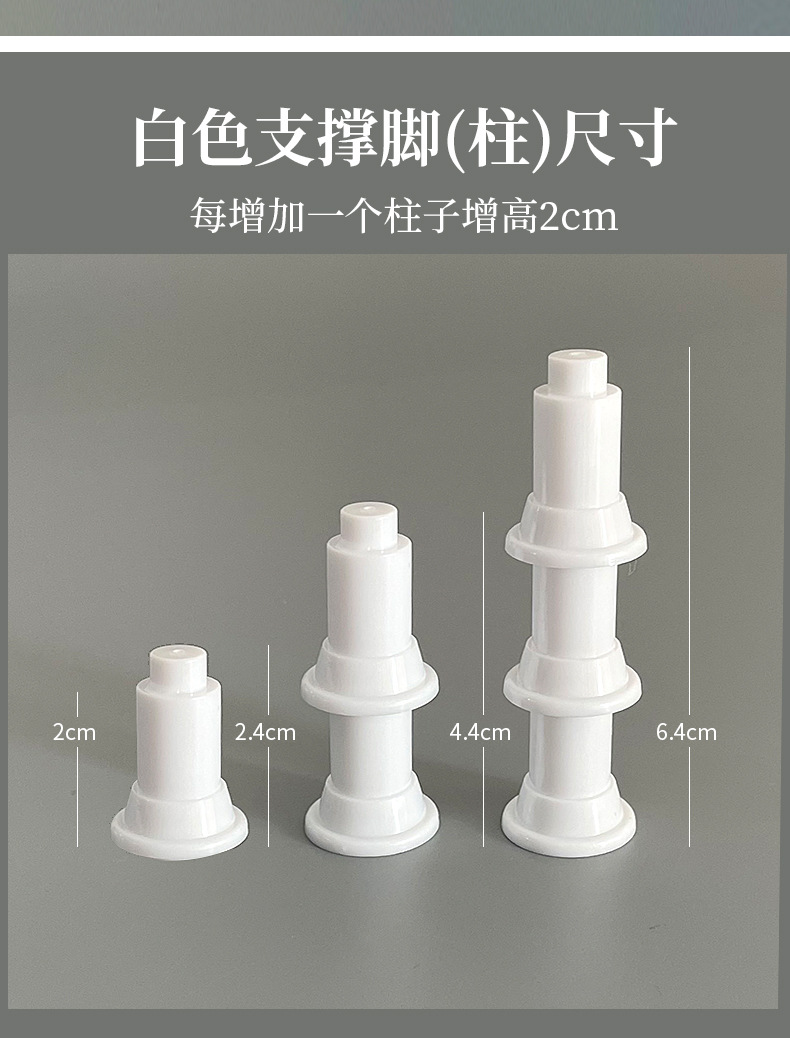 白色支撑脚(柱)尺寸
每增加一个柱子增高2cm

2cm
2.4cm
4.4cm
6.4cm