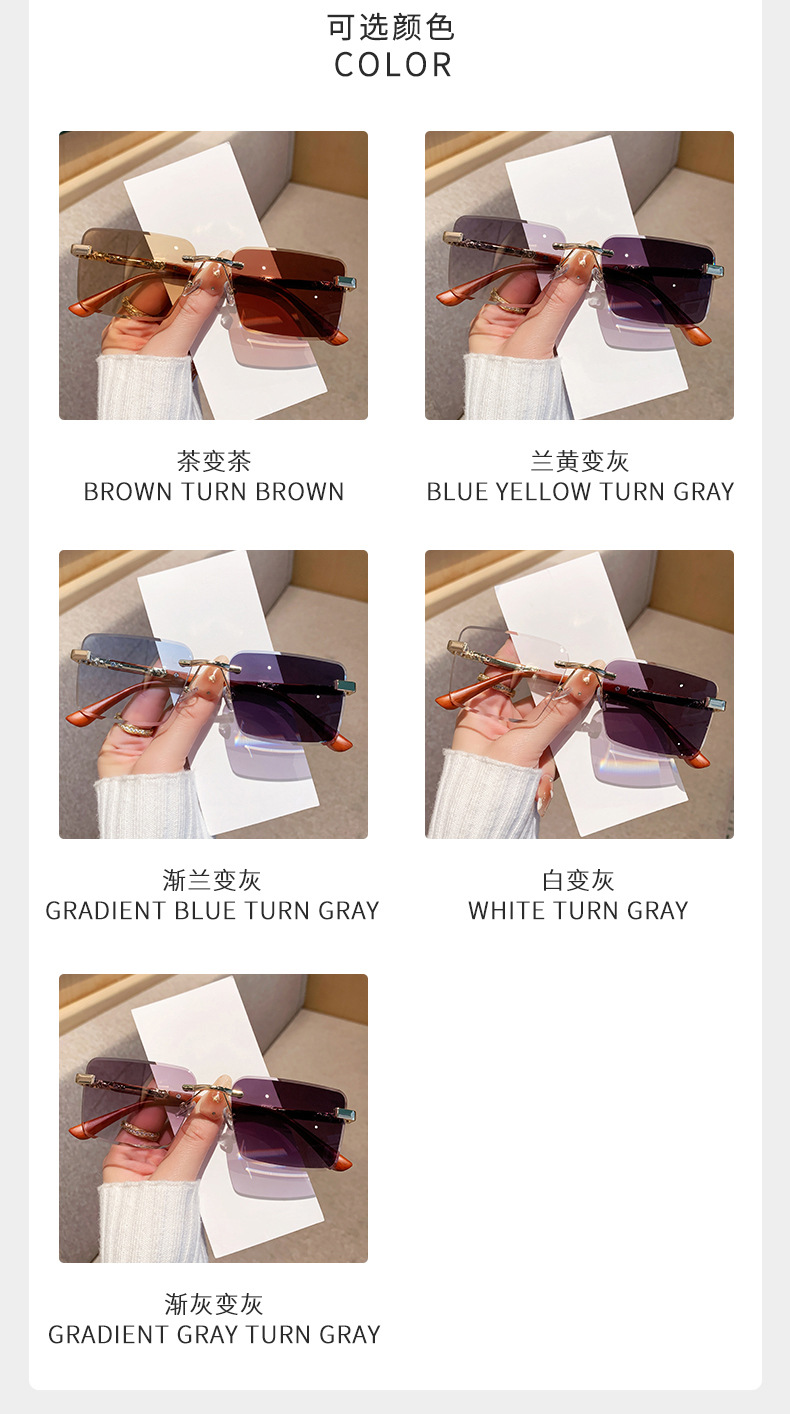 可选颜色
COLOR

茶变茶
BROWN TURN BROWN

兰黄变灰
BLUE YELLOW TURN GRAY

渐兰变灰
GRADIENT BLUE TURN GRAY

白变灰
WHITE TURN GRAY

渐灰变灰
GRADIENT GRAY TURN GRAY