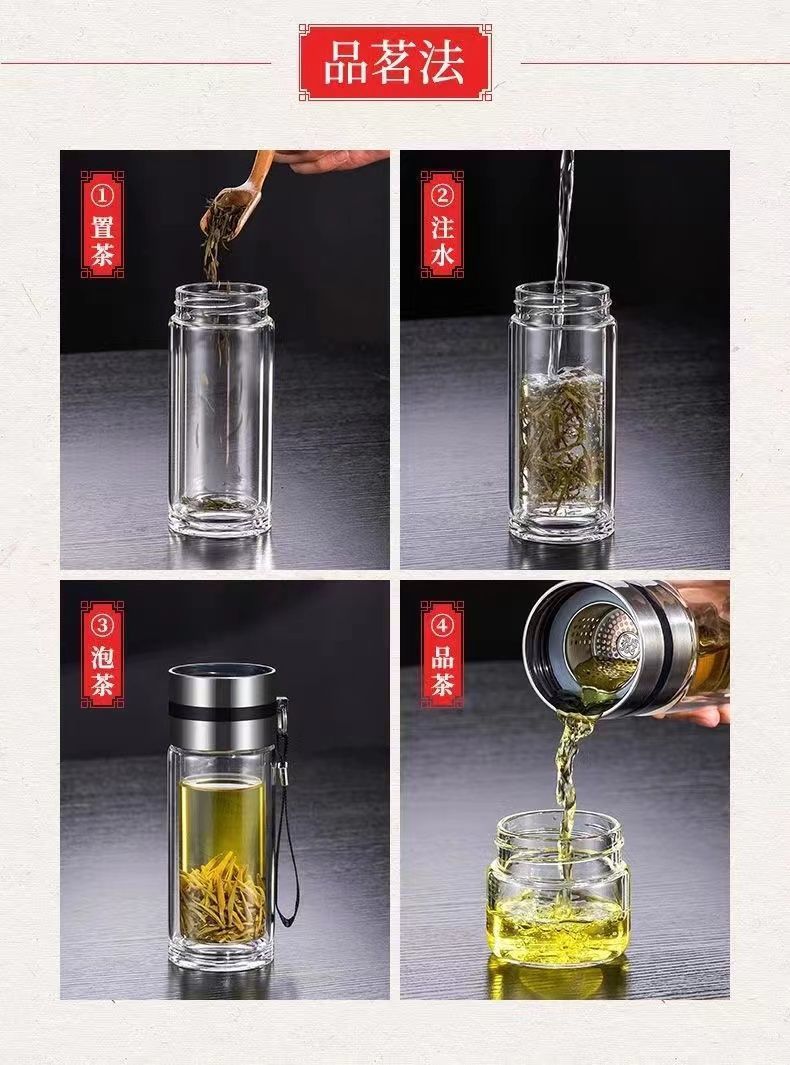 品茗法

① 置茶

② 注水

③ 泡茶

④ 品茶