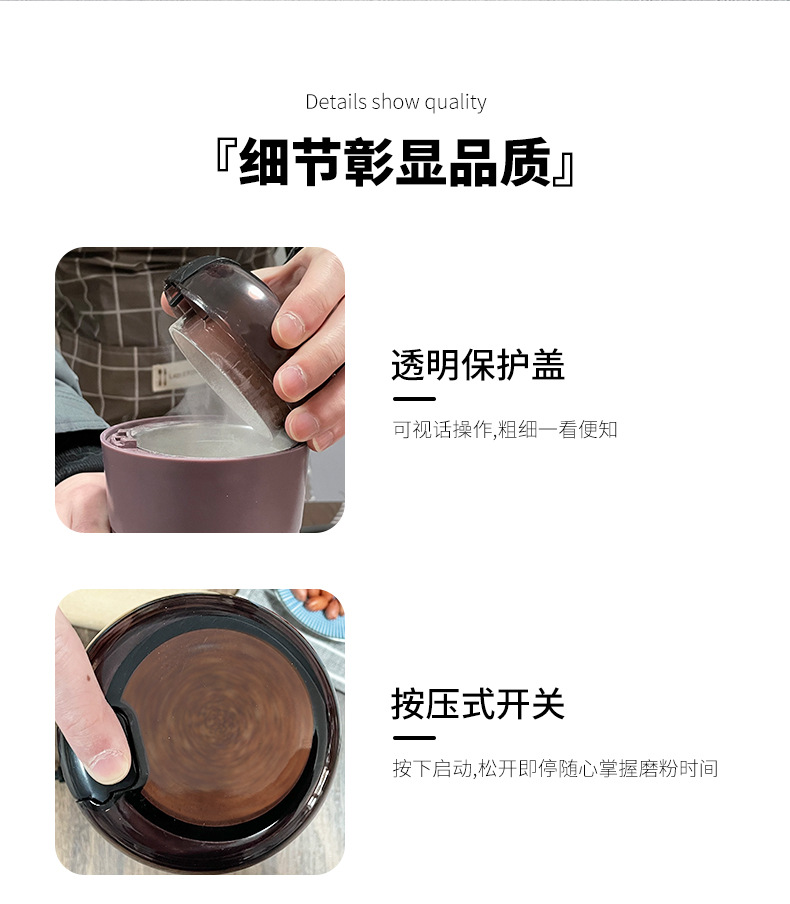 Details show quality

『细节彰显品质』

透明保护盖

可视话操作,粗细一看便知

按压式开关

按下启动,松开即停随心掌握磨粉时间