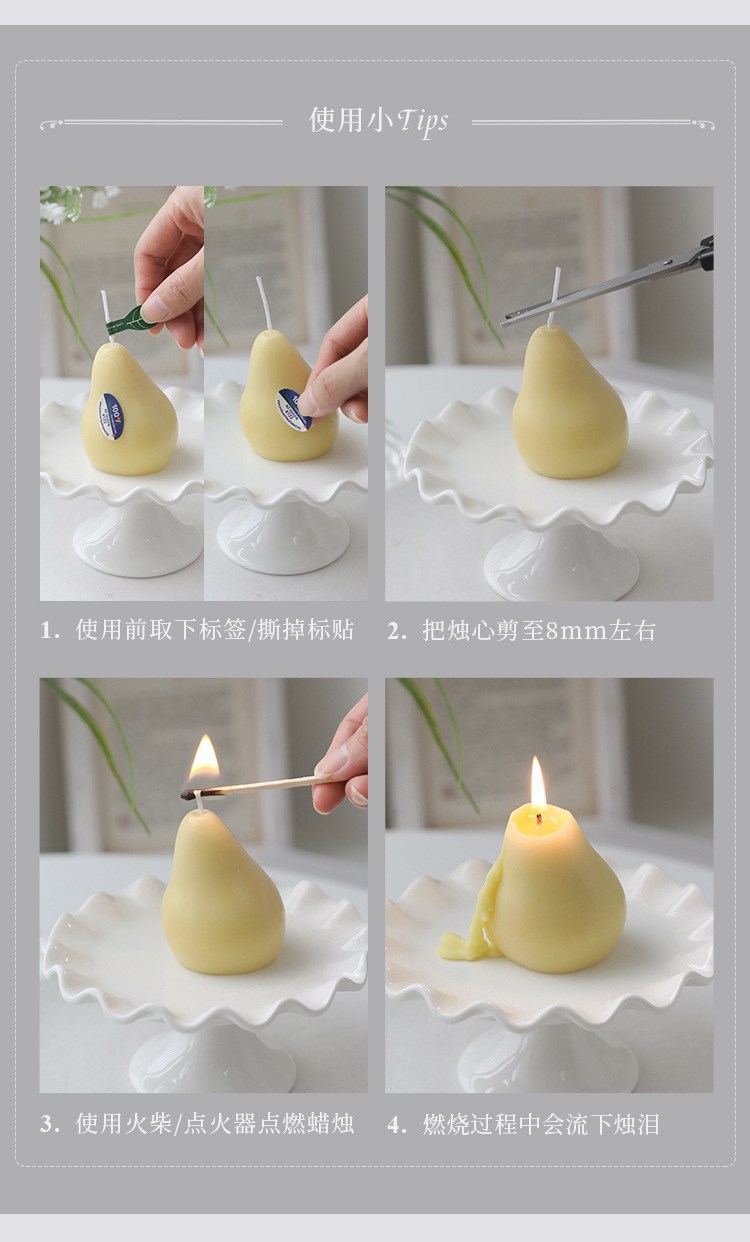 使用小Tips

1. 使用前取下标签/撕掉标贴

2. 把烛心剪至8mm左右

3. 使用火柴/点火器点燃蜡烛

4. 燃烧过程中会流下烛泪