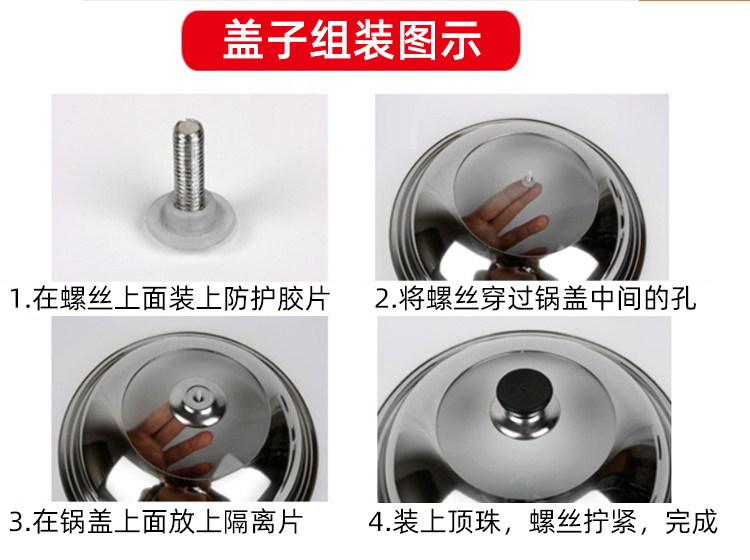 盖子组装图示

1.在螺丝上面装上防护胶片

2.将螺丝穿过锅盖中间的孔

3.在锅盖上面放上隔离片

4.装上顶珠，螺丝拧紧，完成