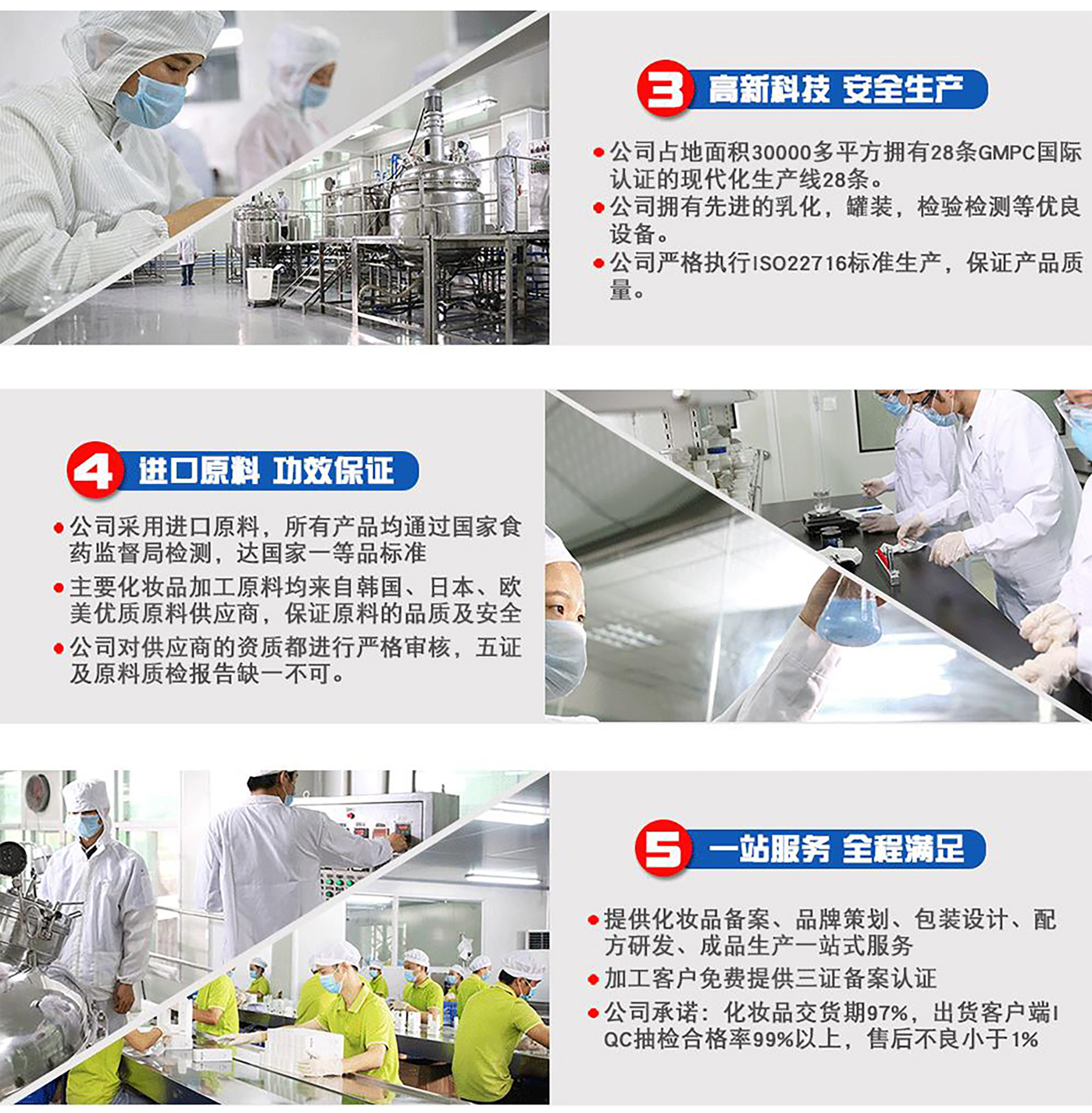 3 高新科技 安全生产

• 公司占地面积30000多平方拥有28条GMPC国际认证的现代化生产线28条。

• 公司拥有先进的乳化，罐装，检验检测等优良设备。

• 公司严格执行ISO22716标准生产，保证产品质量。

4 进口原料 功效保证

• 公司采用进口原料，所有产品均通过国家食药监督局检测，达国家一等品标准

• 主要化妆品加工原料均来自韩国、日本、欧美优质原料供应商，保证原料的品质及安全

• 公司对供应商的资质都进行严格审核，五证及原料质检报告缺一不可。

5 一站服务 全程满足

• 提供化妆品备案、品牌策划、包装设计、配方研发、成品生产一站式服务

• 加工客户免费提供三证备案认证

• 公司承诺：化妆品交货期97%，出货客户端IQC抽检合格率99%以上，售后不良小于1%