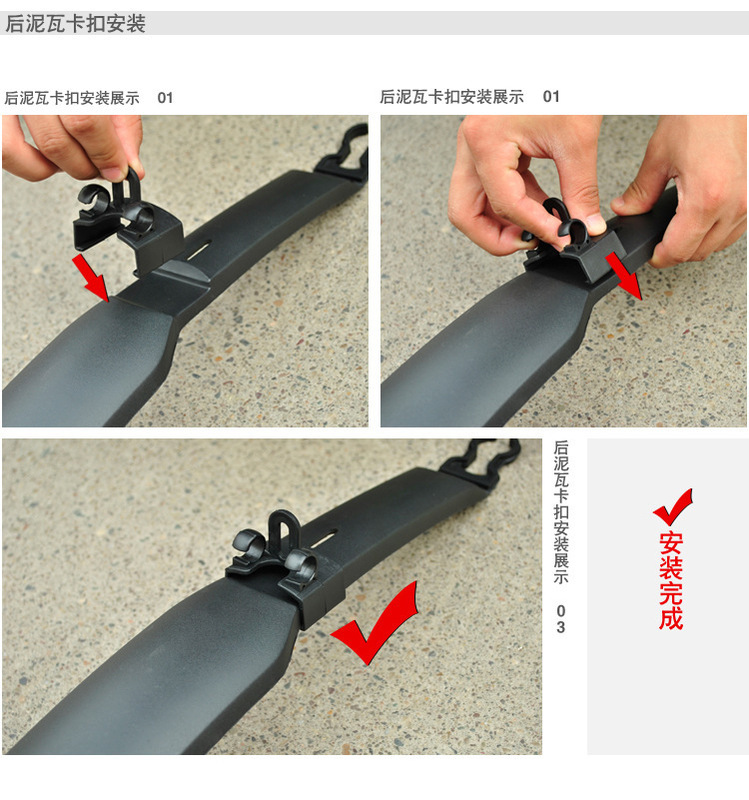 后泥瓦卡扣安装

后泥瓦卡扣安装展示 01

后泥瓦卡扣安装展示 01

后泥瓦卡扣安装展示 03

安装完成