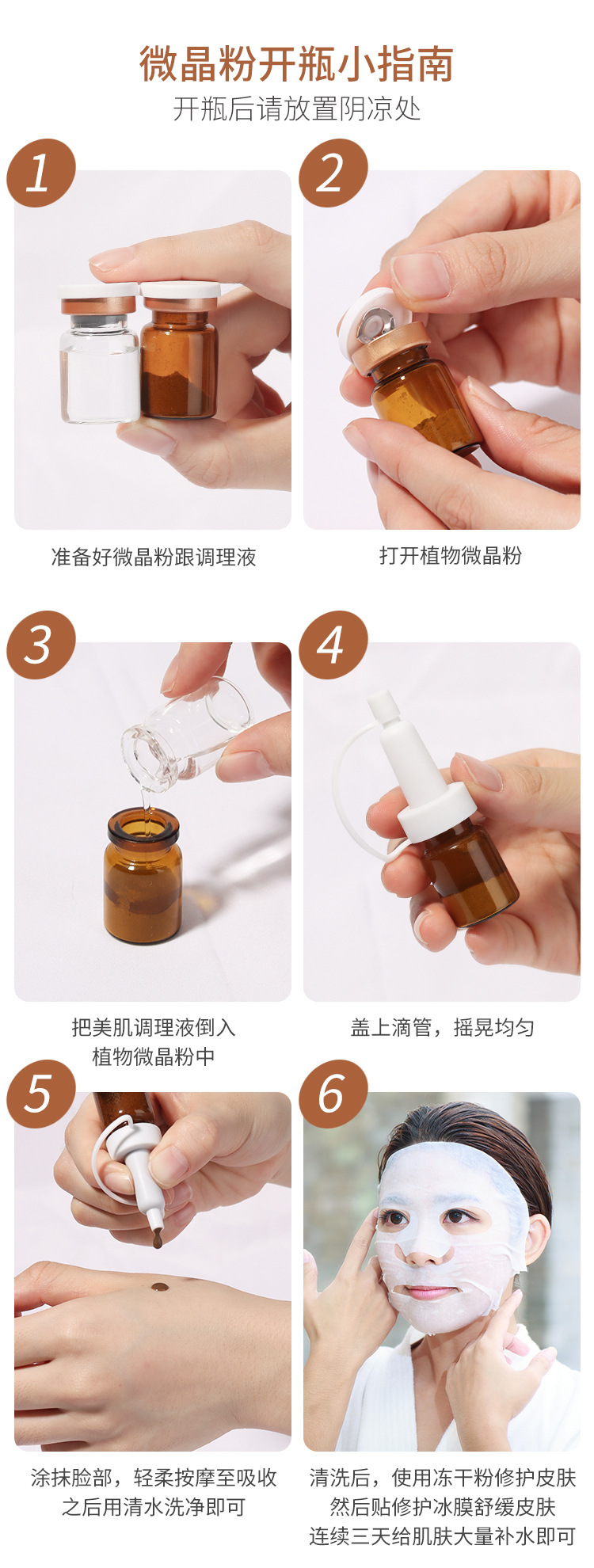 微晶粉开瓶小指南

开瓶后请放置阴凉处

1

准备好微晶粉跟调理液

2

打开植物微晶粉

3

把美肌调理液倒入植物微晶粉中

4

盖上滴管，摇晃均匀

5

涂抹脸部，轻柔按摩至吸收之后用清水洗净即可

6

清洗后，使用冻干粉修护皮肤然后贴修护冰膜舒缓皮肤连续三天给肌肤大量补水即可