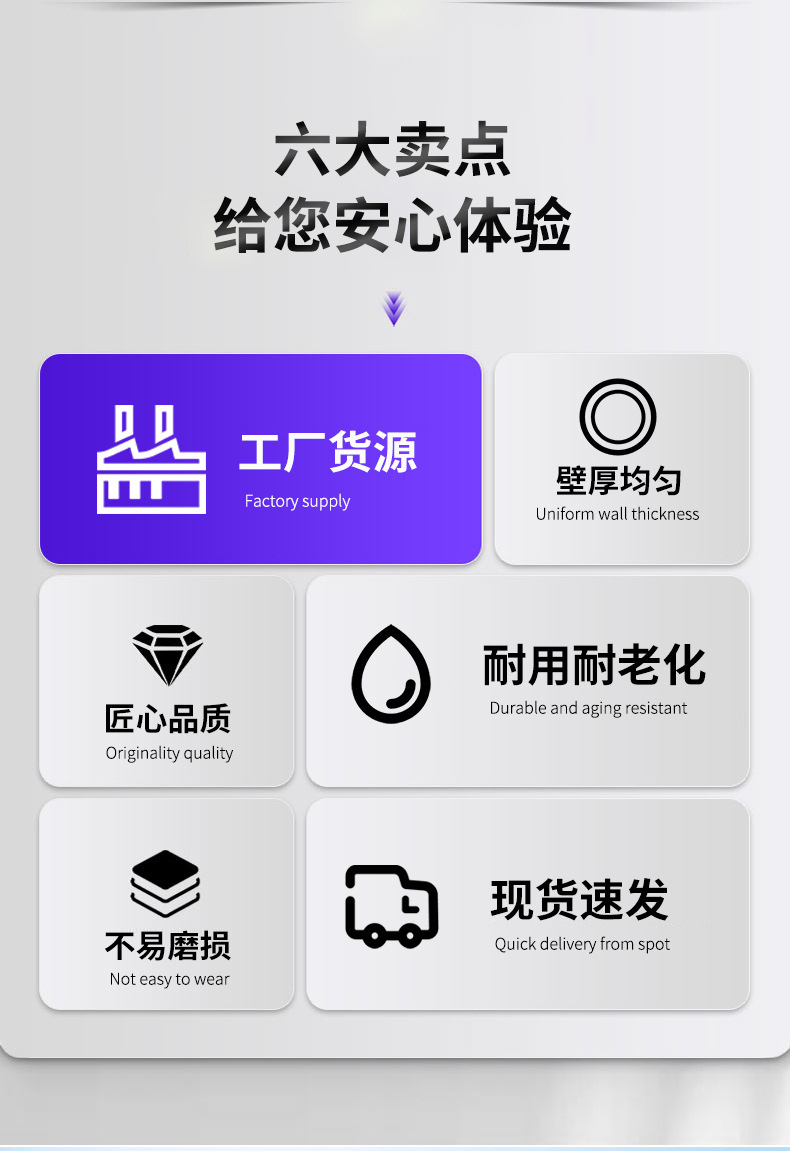 六大卖点
给您安心体验

工厂货源
Factory supply

壁厚均匀
Uniform wall thickness

匠心品质
Originality quality

耐用耐老化
Durable and aging resistant

不易磨损
Not easy to wear

现货速发
Quick delivery from spot