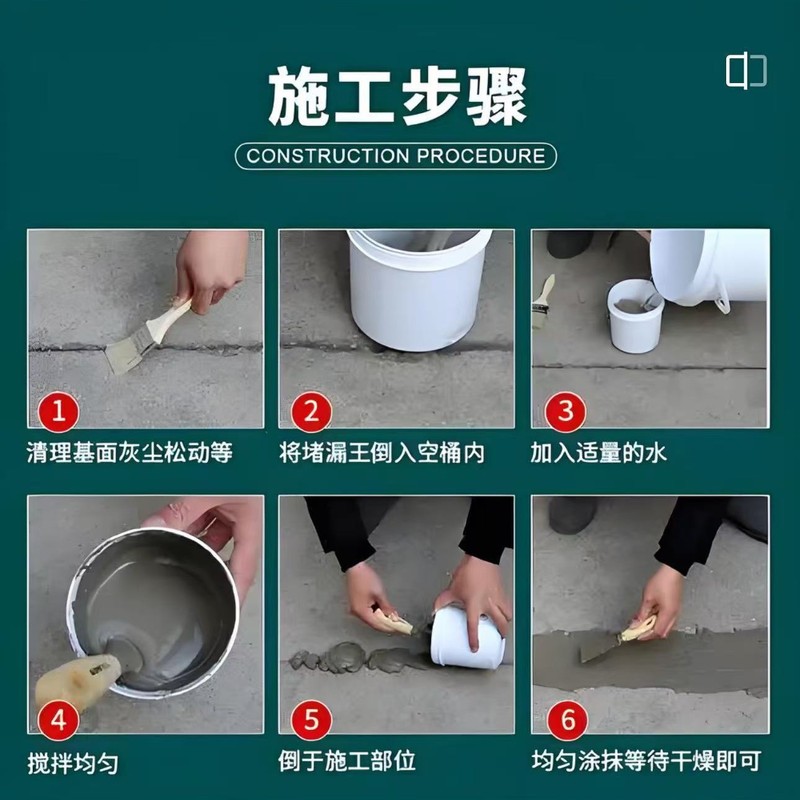 施工步骤

CONSTRUCTION PROCEDURE

1
清理基面灰尘松动等

2
将堵漏王倒入空桶内

3
加入适量的水

4
搅拌均匀

5
倒于施工部位

6
均匀涂抹等待干燥即可