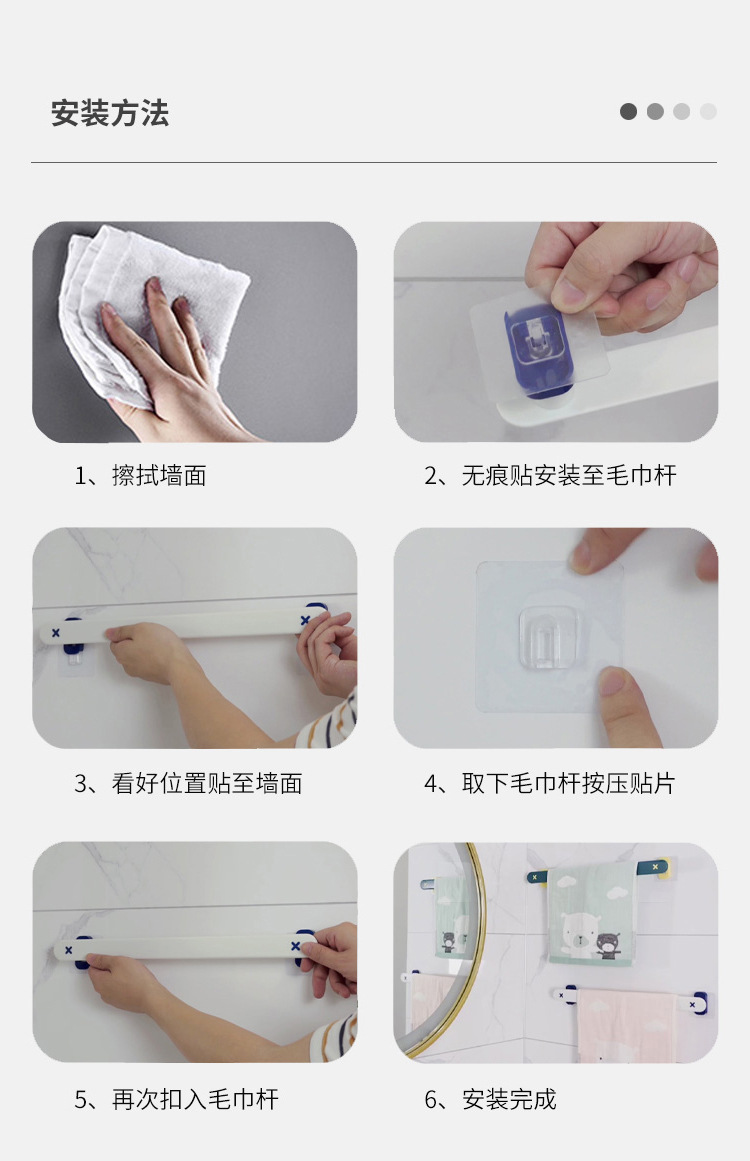 安装方法

1、擦拭墙面

2、无痕贴安装至毛巾杆

3、看好位置贴至墙面

4、取下毛巾杆按压贴片

5、再次扣入毛巾杆

6、安装完成