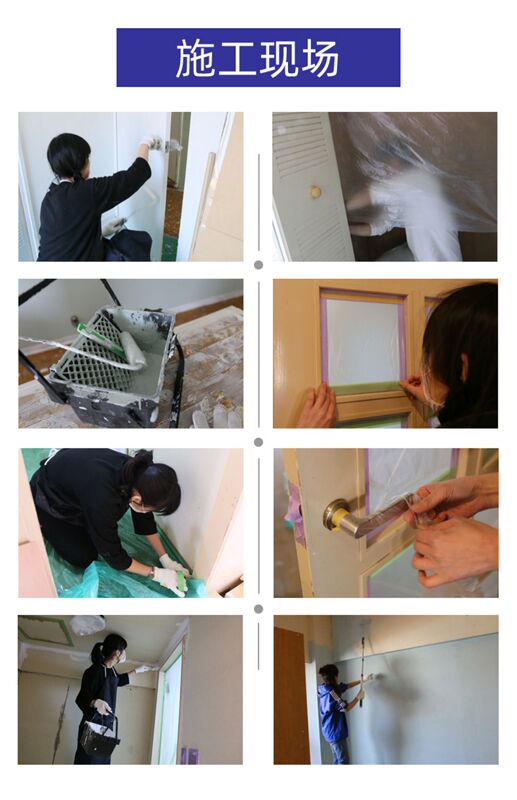 施工现场