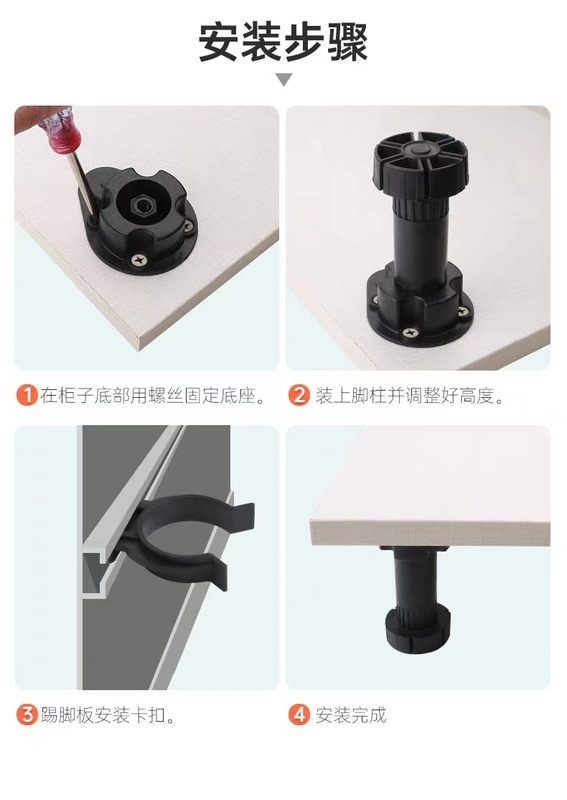 安装步骤

1 在柜子底部用螺丝固定底座。

2 装上脚柱并调整好高度。

3 踢脚板安装卡扣。

4 安装完成