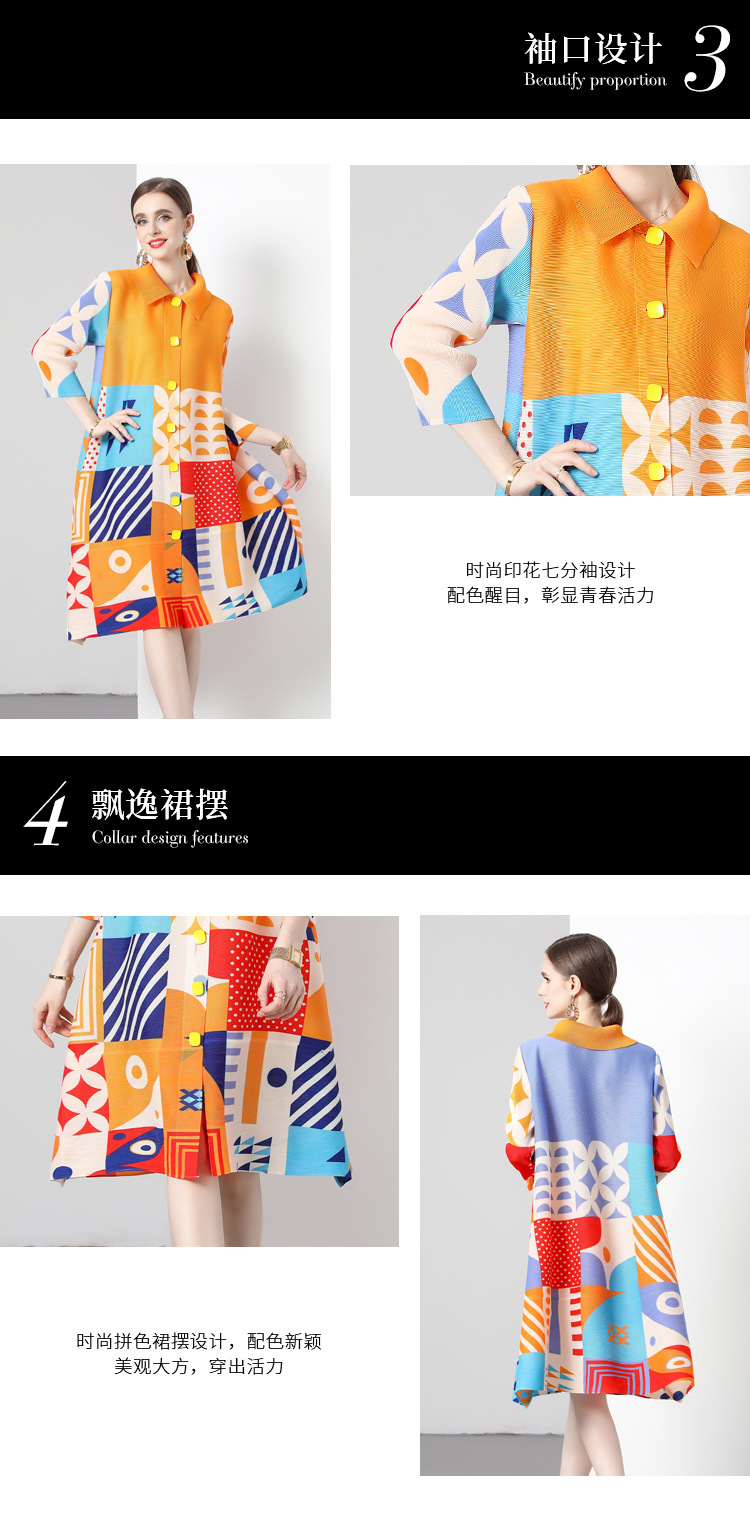 袖口设计
Beautify proportion
3

时尚印花七分袖设计
配色醒目，彰显青春活力

4
飘逸裙摆
Collar design features

时尚拼色裙摆设计，配色新颖
美观大方，穿出活力