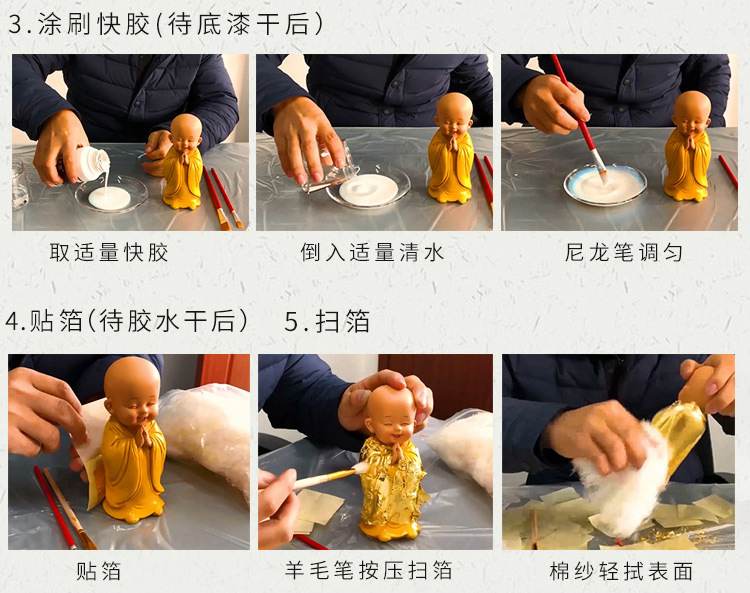 3.涂刷快胶(待底漆干后)

取适量快胶

倒入适量清水

尼龙笔调匀

4.贴箔(待胶水干后)

5.扫箔

贴箔

羊毛笔按压扫箔

棉纱轻拭表面