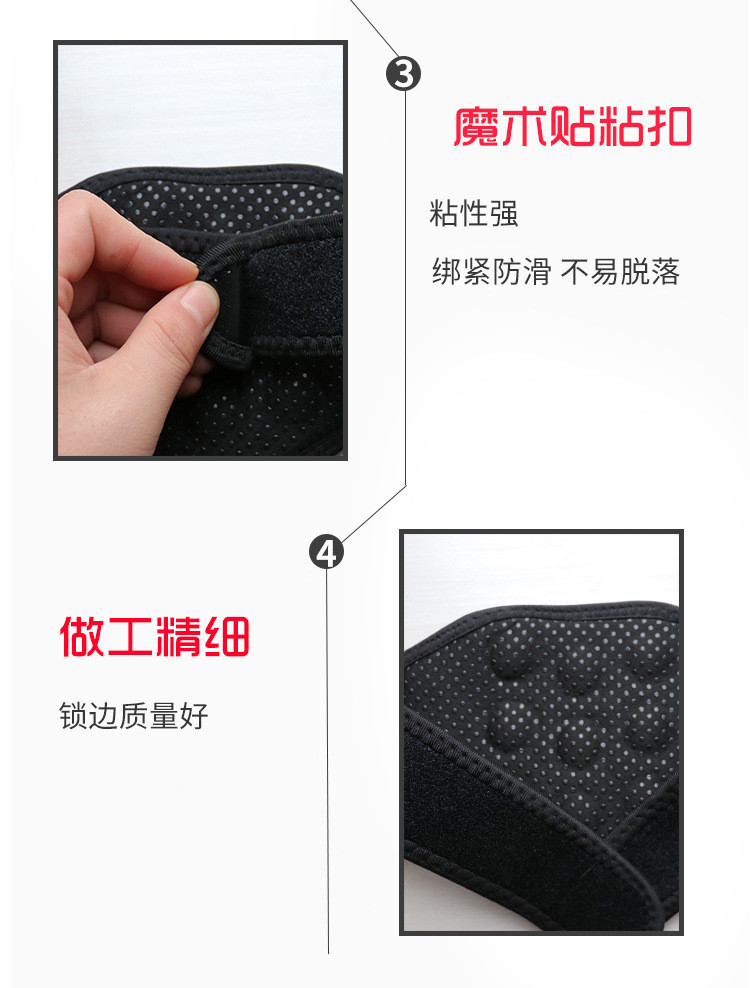 3

魔术贴粘扣

粘性强

绑紧防滑 不易脱落

4

做工精细

锁边质量好