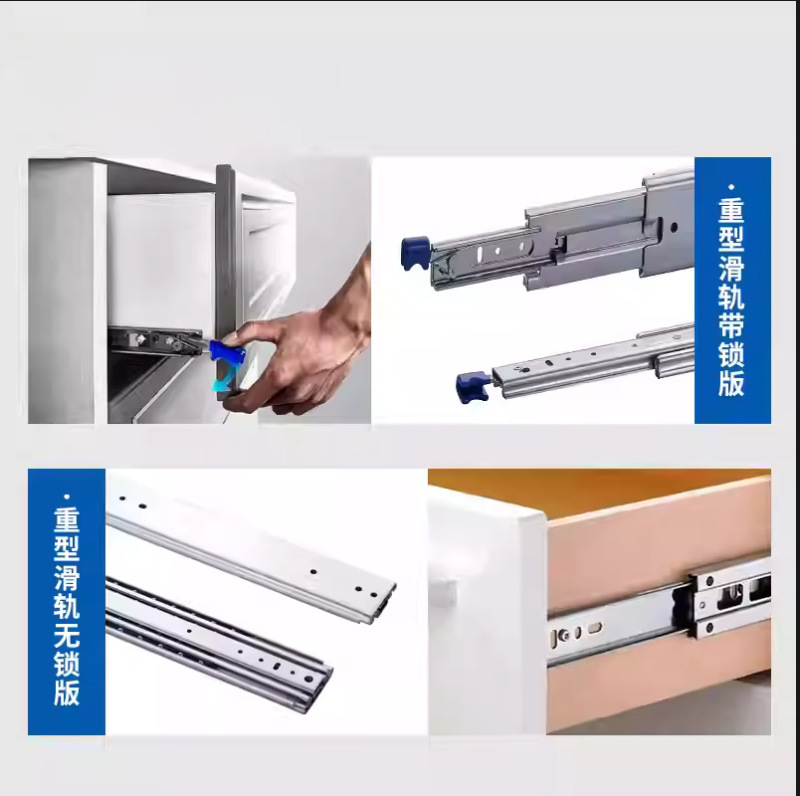 · 重型滑轨带锁版

· 重型滑轨无锁版