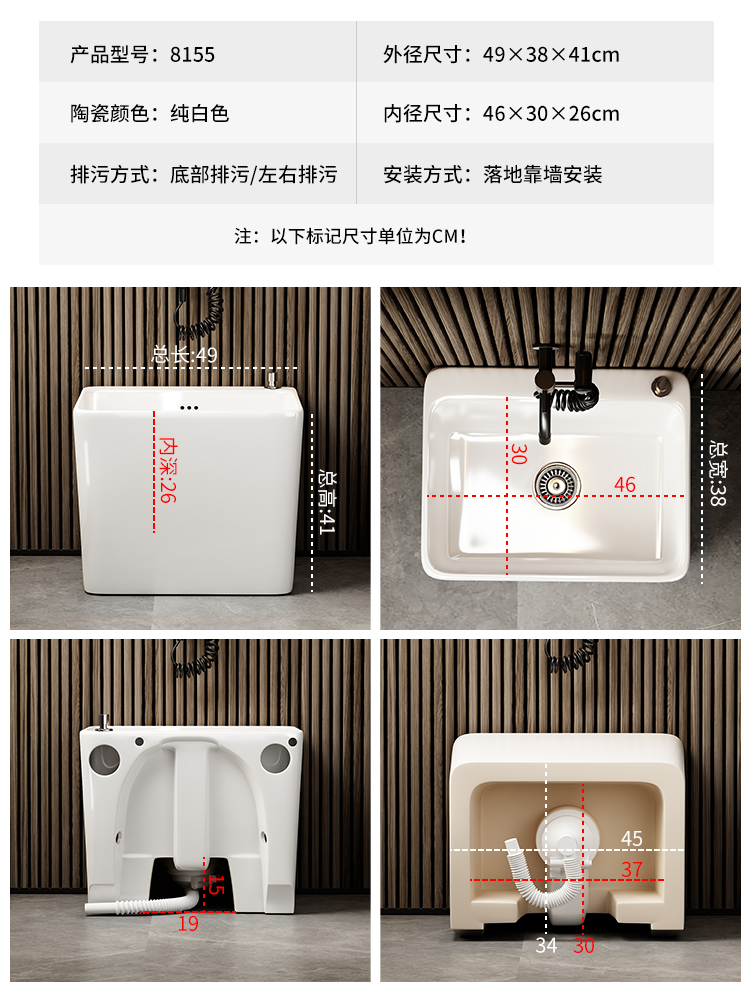 | 产品型号：8155 | 外径尺寸：49×38×41cm |
|---|---|
| 陶瓷颜色：纯白色 | 内径尺寸：46×30×26cm |
| 排污方式：底部排污/左右排污 | 安装方式：落地靠墙安装 |

注：以下标记尺寸单位为CM！

总长:49
内深:26
总高:41

30
46
总宽:38

15
19

45
37
34
30