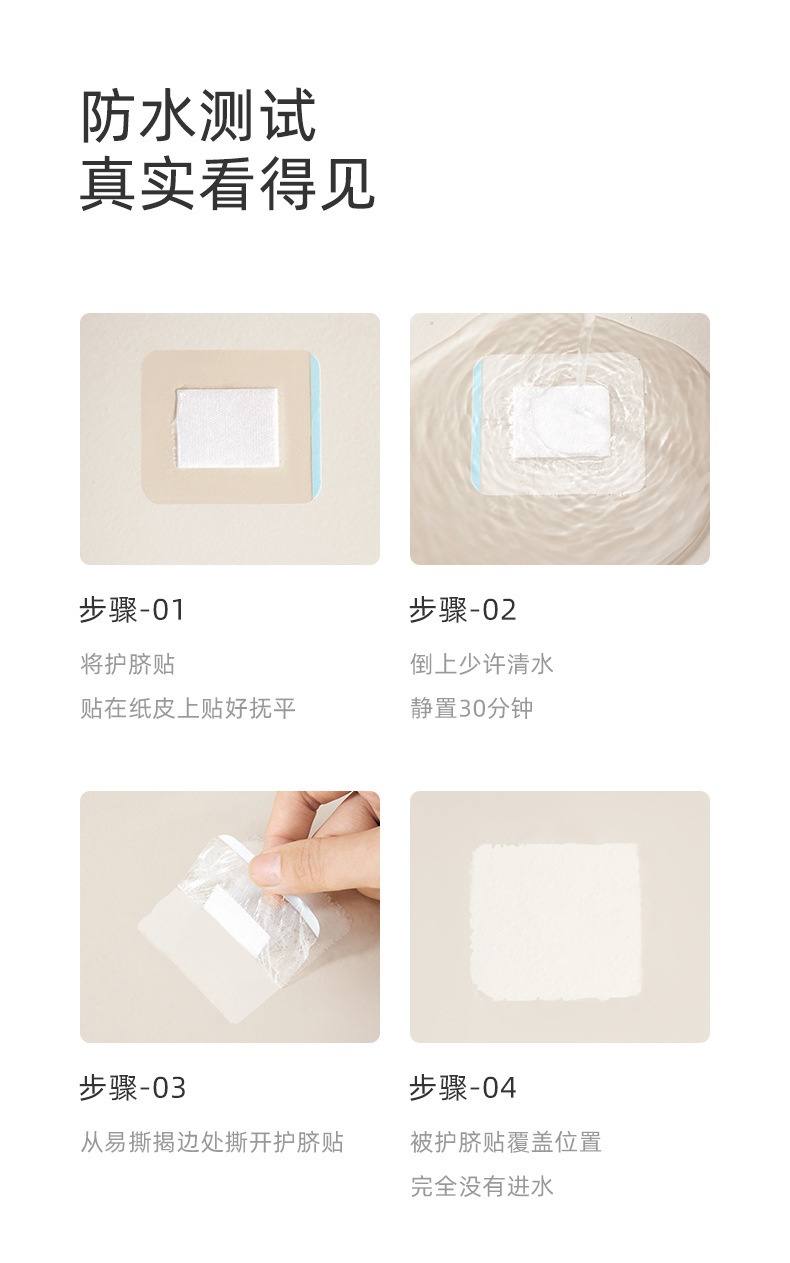 防水测试
真实看得见

步骤-01

将护脐贴
贴在纸皮上贴好抚平

步骤-02

倒上少许清水
静置30分钟

步骤-03

从易撕揭边处撕开护脐贴

步骤-04

被护脐贴覆盖位置
完全没有进水