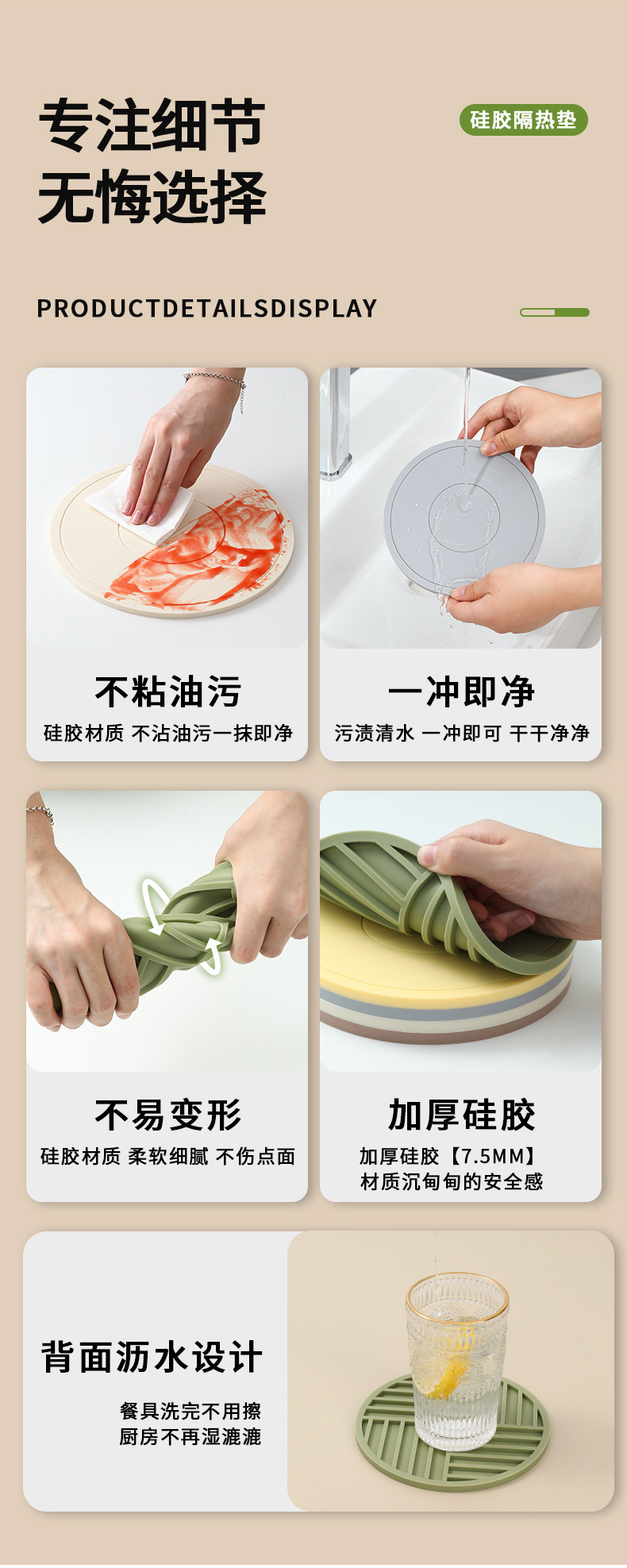 专注细节
无悔选择

硅胶隔热垫

PRODUCTDETAILSDISPLAY

不粘油污
硅胶材质 不沾油污一抹即净

一冲即净
污渍清水 一冲即可 干干净净

不易变形
硅胶材质 柔软细腻 不伤点面

加厚硅胶
加厚硅胶【7.5MM】
材质沉甸甸的安全感

背面沥水设计
餐具洗完不用擦
厨房不再湿漉漉