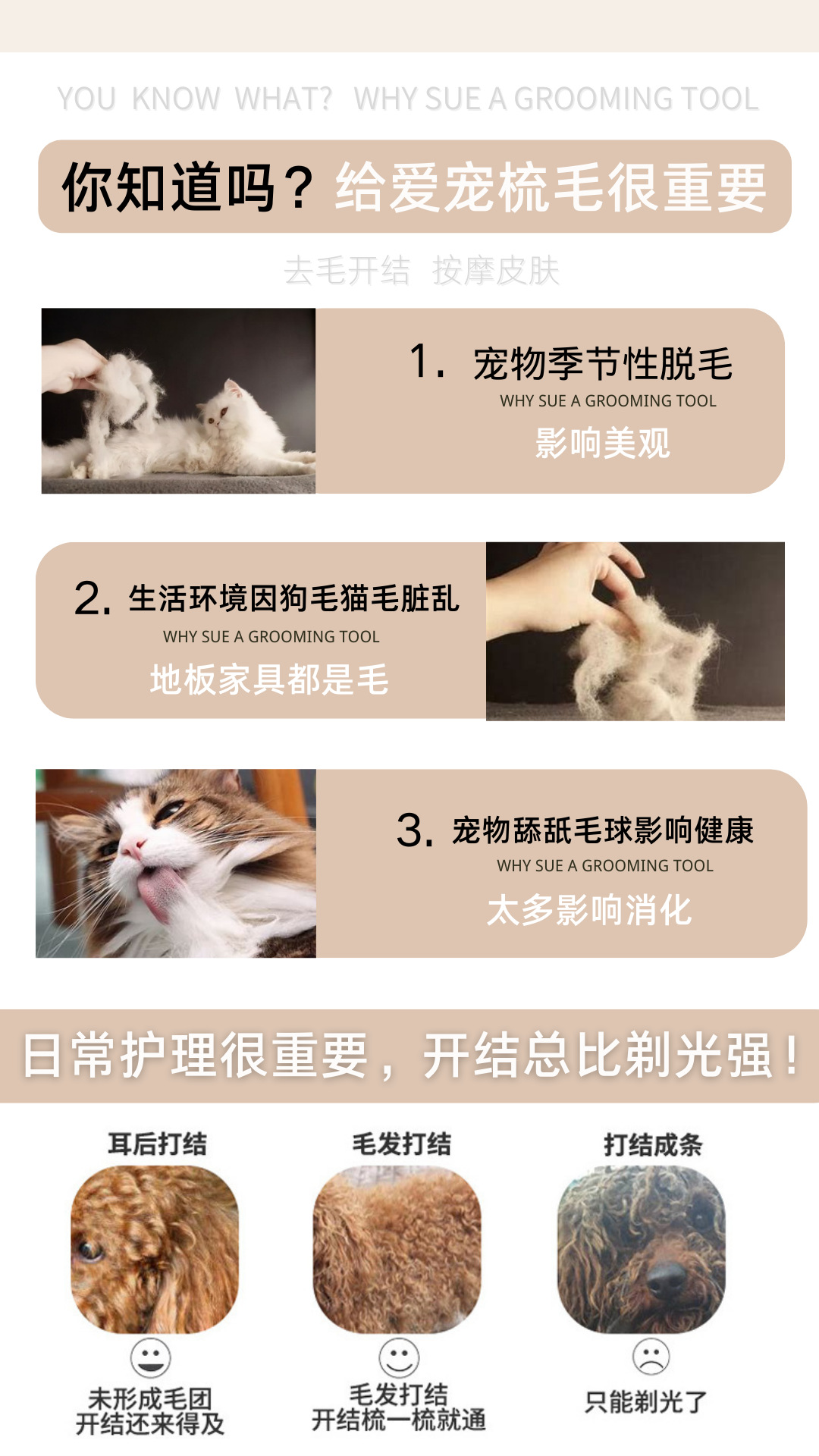 YOU KNOW WHAT? WHY SUE A GROOMING TOOL

你知道吗？给爱宠梳毛很重要

去毛开结 按摩皮肤

1. 宠物季节性脱毛
WHY SUE A GROOMING TOOL
影响美观

2. 生活环境因狗毛猫毛脏乱
WHY SUE A GROOMING TOOL
地板家具都是毛

3. 宠物舔舐毛球影响健康
WHY SUE A GROOMING TOOL
太多影响消化

日常护理很重要，开结总比剃光强！

耳后打结
未形成毛团
开结还来得及

毛发打结
毛发打结
开结梳一梳就通

打结成条
只能剃光了