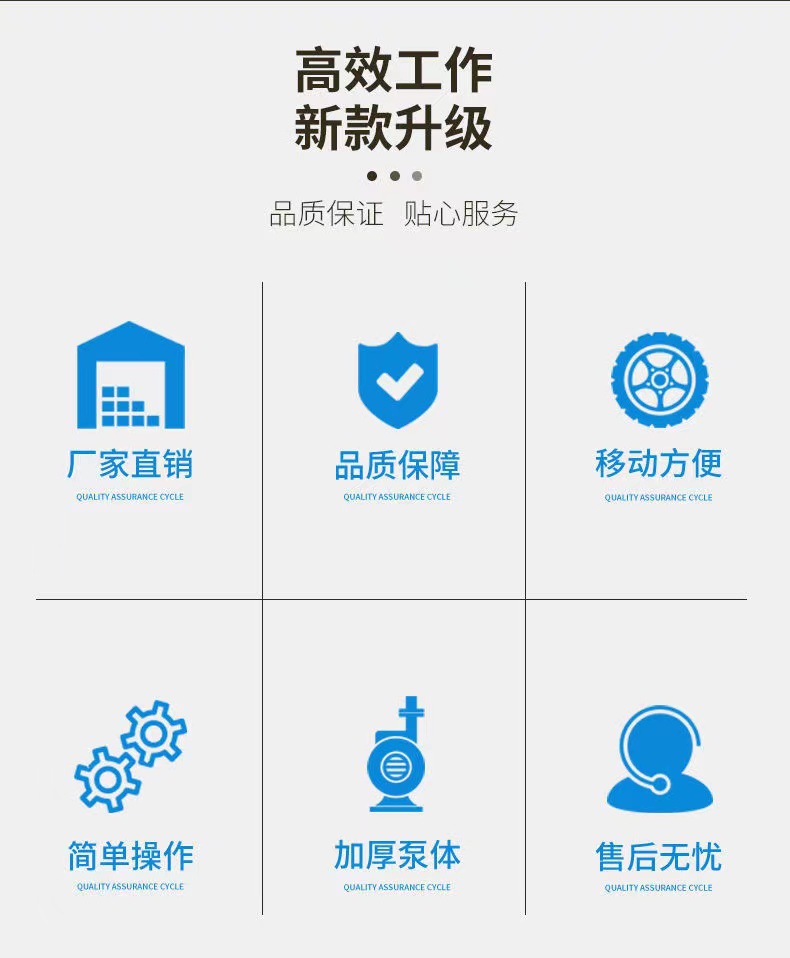 高效工作
新款升级

品质保证 贴心服务

厂家直销
QUALITY ASSURANCE CYCLE

品质保障
QUALITY ASSURANCE CYCLE

移动方便
QUALITY ASSURANCE CYCLE

简单操作
QUALITY ASSURANCE CYCLE

加厚泵体
QUALITY ASSURANCE CYCLE

售后无忧
QUALITY ASSURANCE CYCLE