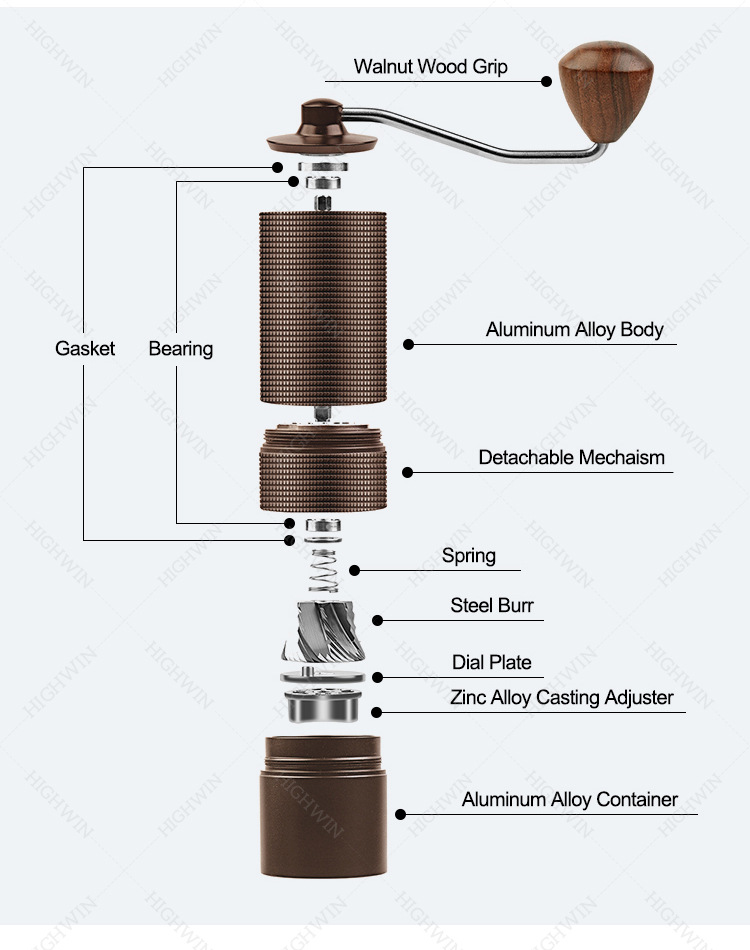 Walnut Wood Grip

Gasket

Bearing

Aluminum Alloy Body

Detachable Mechaism

Spring

Steel Burr

Dial Plate

Zinc Alloy Casting Adjuster

Aluminum Alloy Container

HIGHWIN