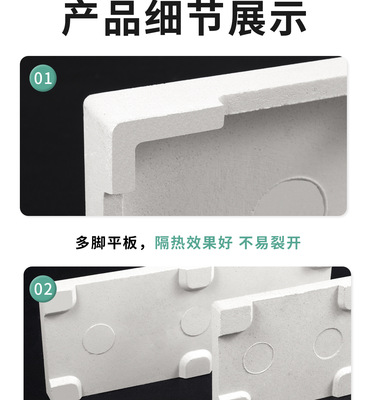 产品细节展示

01

多脚平板，隔热效果好 不易裂开

02