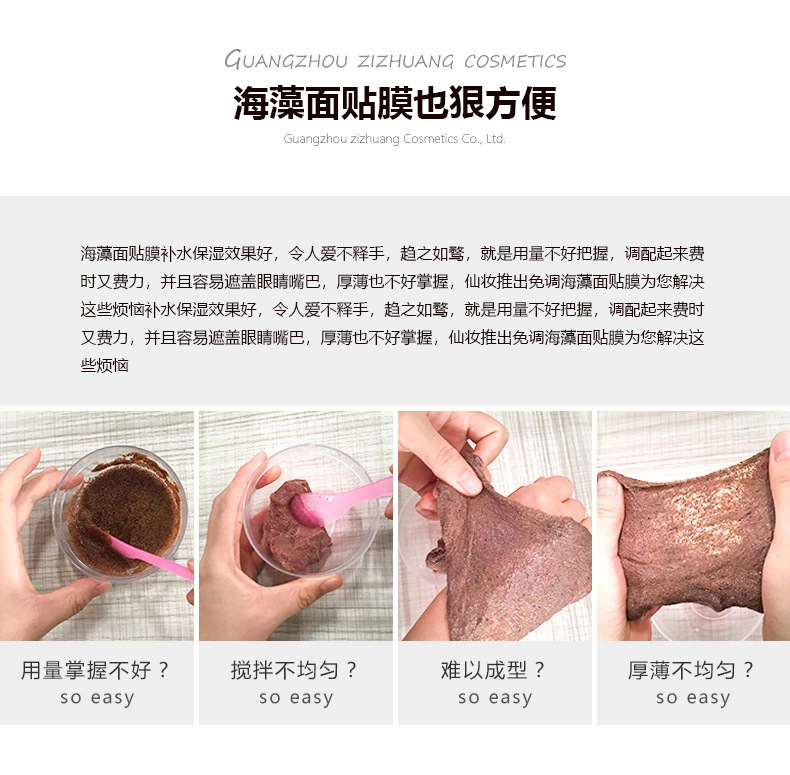 GUANGZHOU ZIZHUANG COSMETICS

海藻面贴膜也狠方便

Guangzhou zizhuang Cosmetics Co., Ltd.

海藻面贴膜补水保湿效果好，令人爱不释手，趋之如骛，就是用量不好把握，调配起来费时又费力，并且容易遮盖眼睛嘴巴，厚薄也不好掌握，仙妆推出免调海藻面贴膜为您解决这些烦恼补水保湿效果好，令人爱不释手，趋之如骛，就是用量不好把握，调配起来费时又费力，并且容易遮盖眼睛嘴巴，厚薄也不好掌握，仙妆推出免调海藻面贴膜为您解决这些烦恼

用量掌握不好？
so easy

搅拌不均匀？
so easy

难以成型？
so easy

厚薄不均匀？
so easy