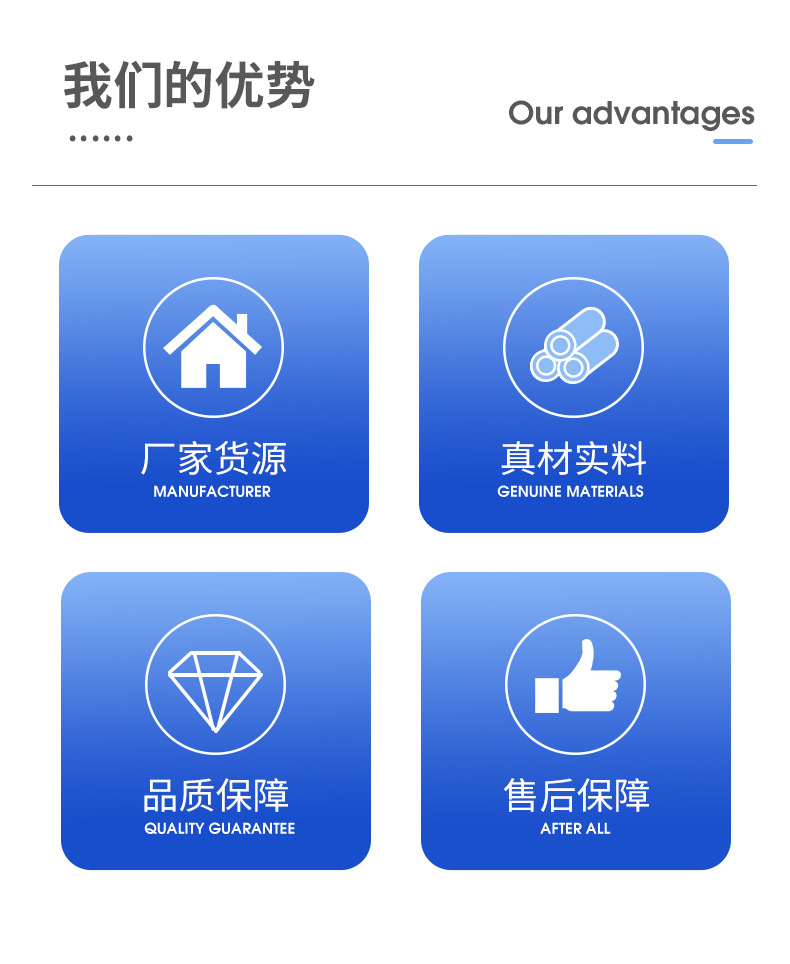 我们的优势

Our advantages

厂家货源
MANUFACTURER

真材实料
GENUINE MATERIALS

品质保障
QUALITY GUARANTEE

售后保障
AFTER ALL