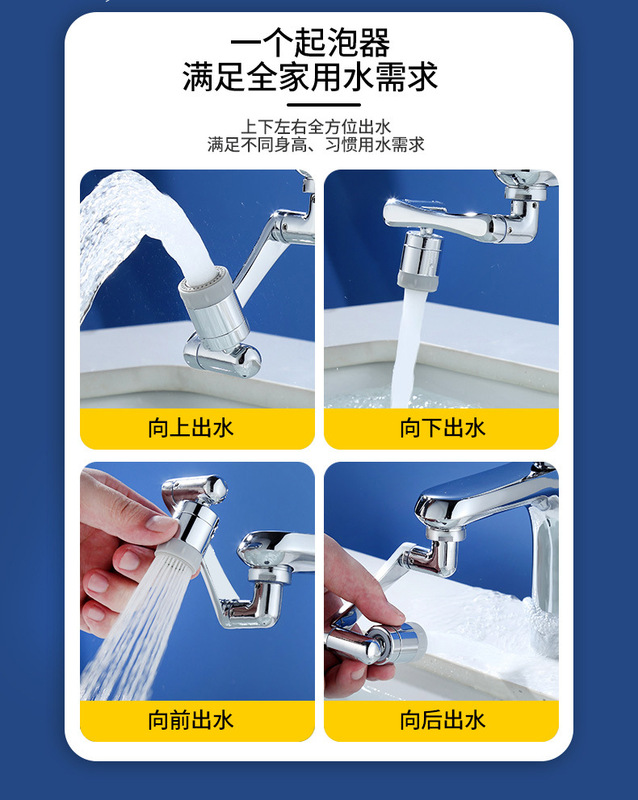 一个起泡器
满足全家用水需求

上下左右全方位出水
满足不同身高、习惯用水需求

向上出水

向下出水

向前出水

向后出水