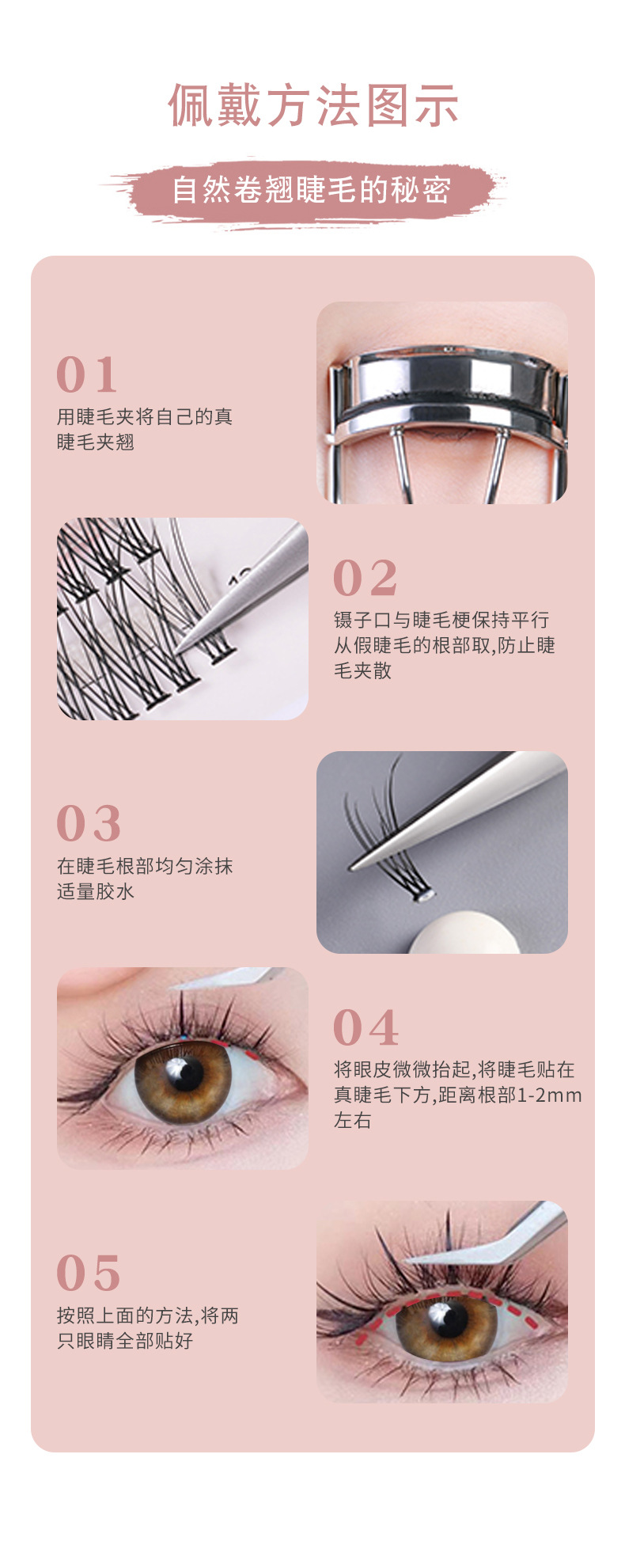 佩戴方法图示

自然卷翘睫毛的秘密

01
用睫毛夹将自己的真睫毛夹翘

02
镊子口与睫毛梗保持平行从假睫毛的根部取,防止睫毛夹散

03
在睫毛根部均匀涂抹适量胶水

04
将眼皮微微抬起,将睫毛贴在真睫毛下方,距离根部1-2mm左右

05
按照上面的方法,将两只眼睛全部贴好