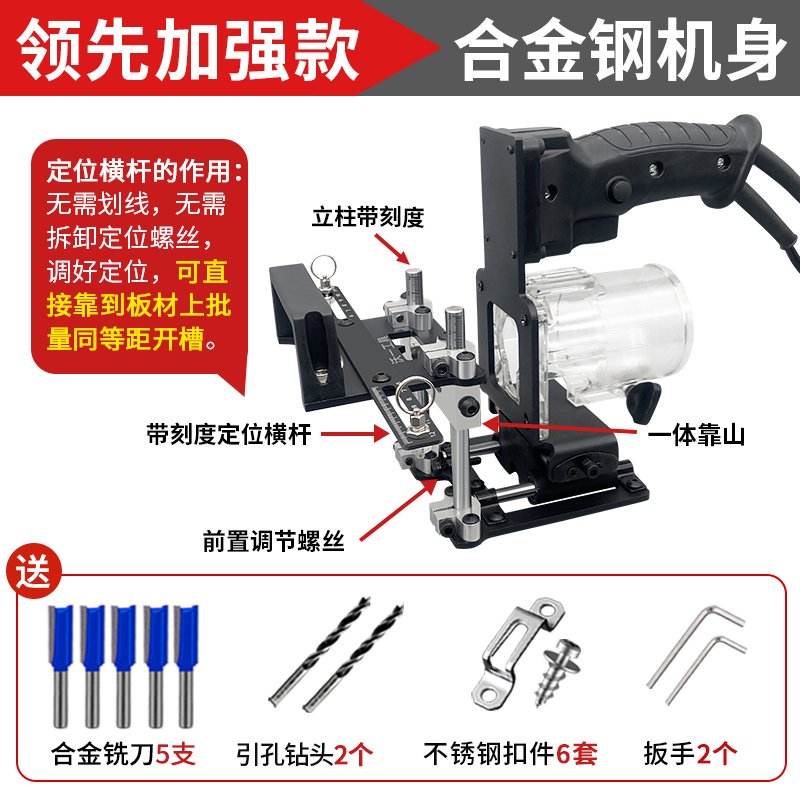 领先加强款 合金钢机身

定位横杆的作用：无需划线，无需拆卸定位螺丝，调好定位，可直接靠到板材上批量同等距开槽。

立柱带刻度

带刻度定位横杆

一体靠山

前置调节螺丝

送

合金铣刀5支

引孔钻头2个

不锈钢扣件6套

扳手2个