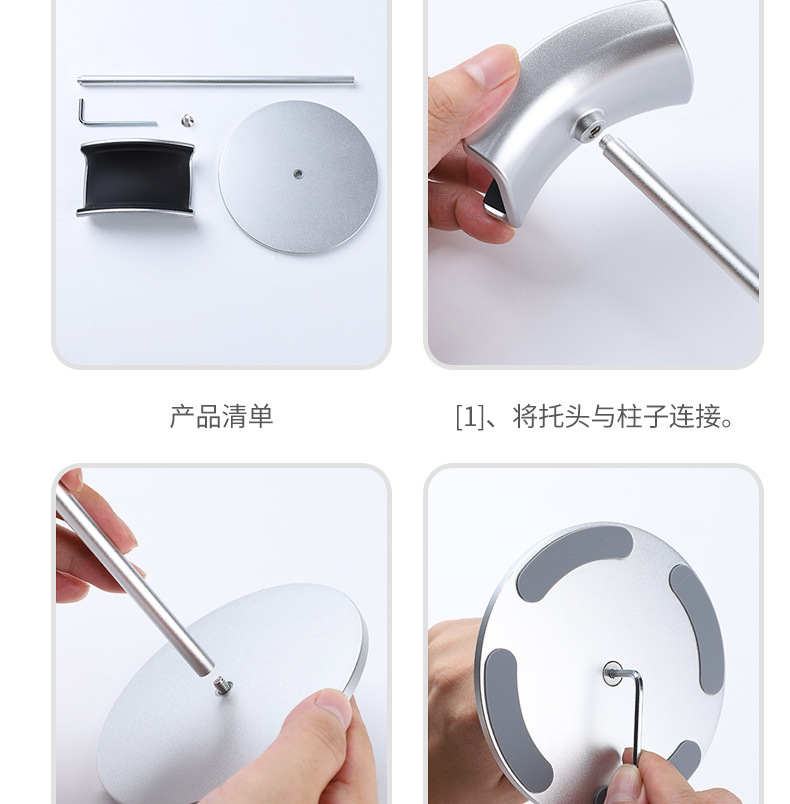 产品清单

[1]、将托头与柱子连接。