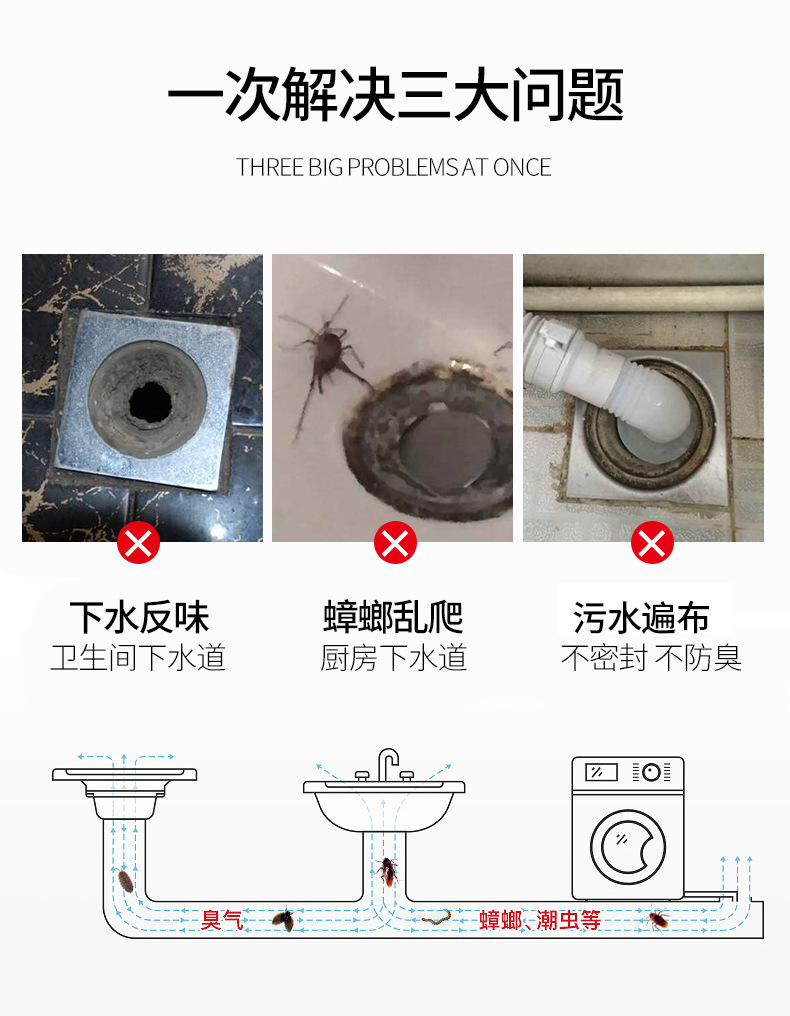 一次解决三大问题

THREE BIG PROBLEMS AT ONCE

下水反味
卫生间下水道

蟑螂乱爬
厨房下水道

污水遍布
不密封 不防臭

臭气

蟑螂、潮虫等