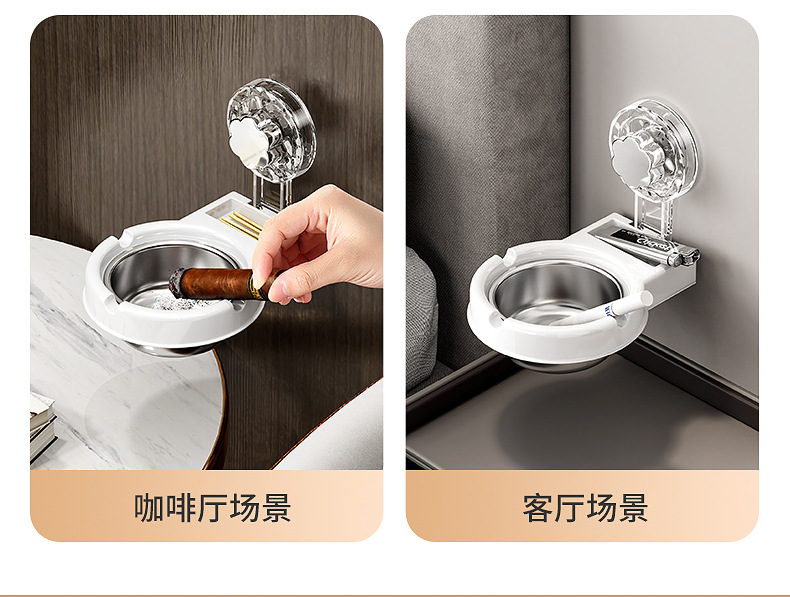 咖啡厅场景

客厅场景