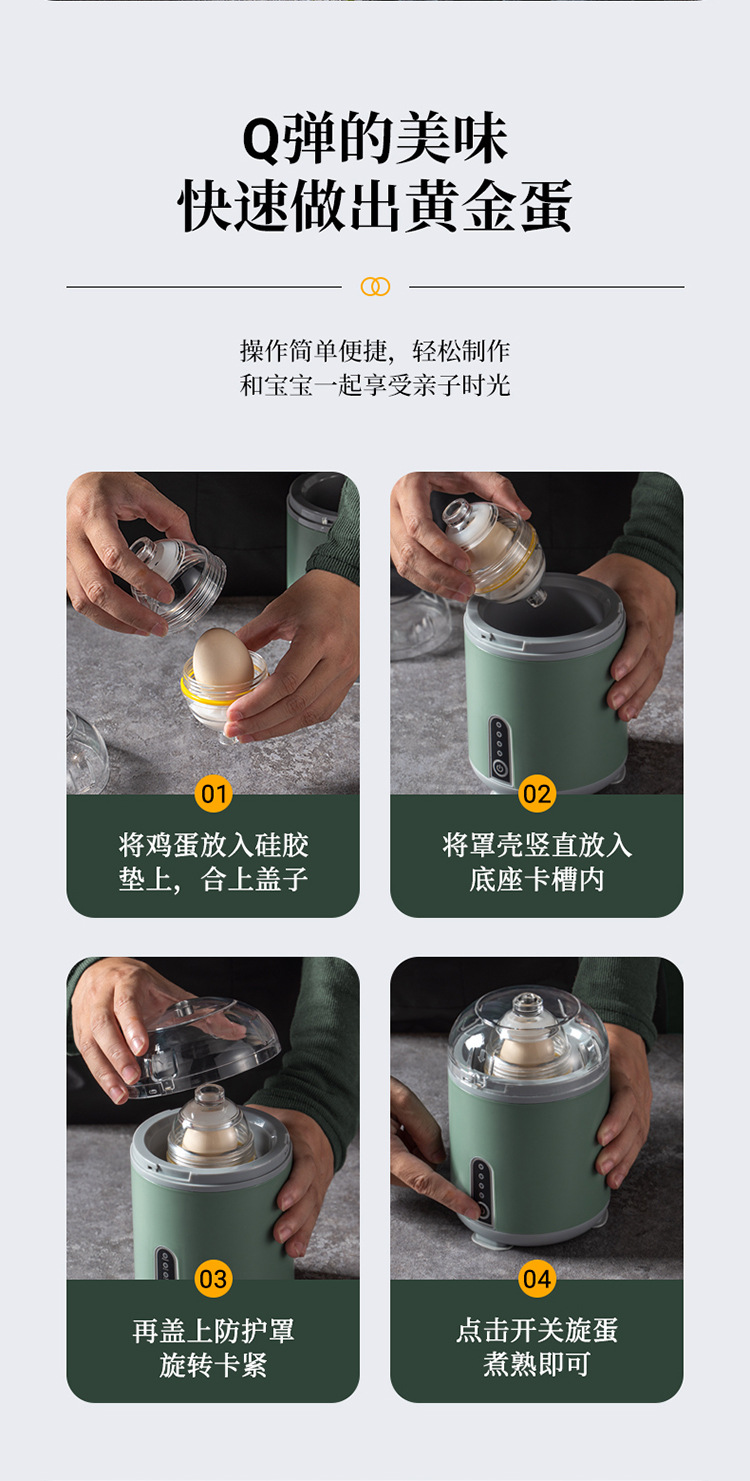 Q弹的美味
快速做出黄金蛋

操作简单便捷，轻松制作
和宝宝一起享受亲子时光

01
将鸡蛋放入硅胶垫上，合上盖子

02
将罩壳竖直放入底座卡槽内

03
再盖上防护罩旋转卡紧

04
点击开关旋蛋煮熟即可