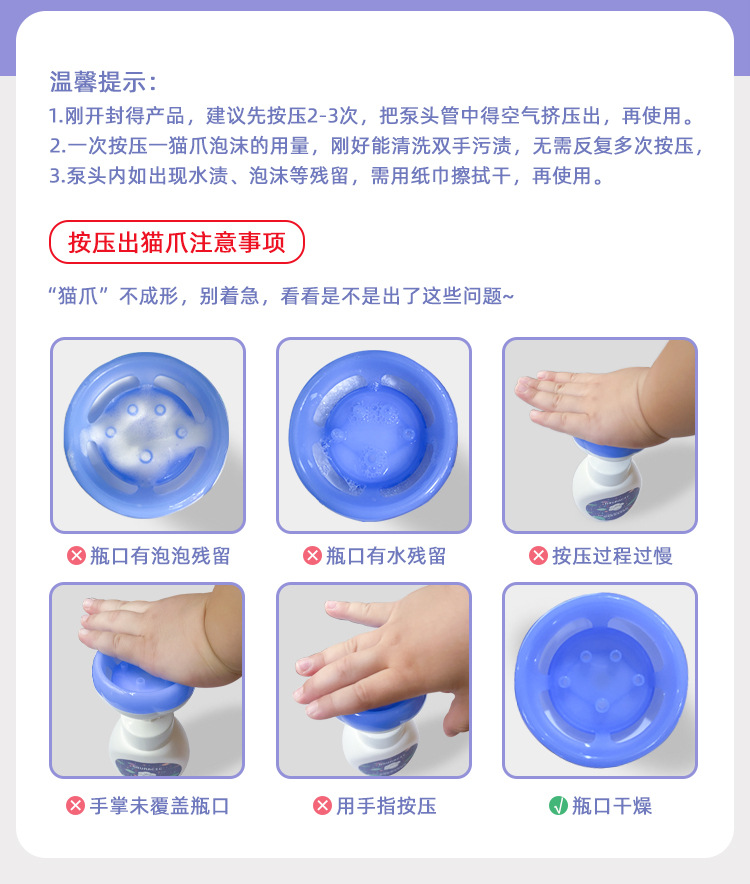 温馨提示：
1.刚开封得产品，建议先按压2-3次，把泵头管中得空气挤压出，再使用。
2.一次按压一猫爪泡沫的用量，刚好能清洗双手污渍，无需反复多次按压，
3.泵头内如出现水渍、泡沫等残留，需用纸巾擦拭干，再使用。

按压出猫爪注意事项

“猫爪”不成形，别着急，看看是不是出了这些问题~

瓶口有泡泡残留

瓶口有水残留

按压过程过慢

手掌未覆盖瓶口

用手指按压

瓶口干燥