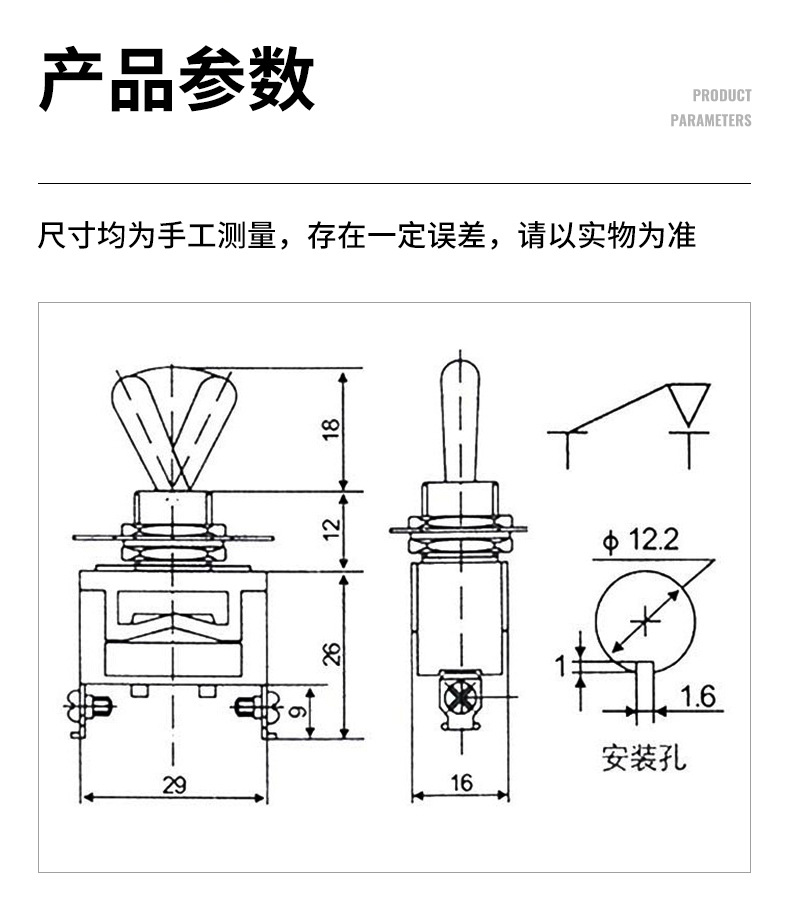 产品参数

PRODUCT PARAMETERS

尺寸均为手工测量，存在一定误差，请以实物为准

18

12

26

9

29

16

ϕ 12.2

1

1.6

安装孔