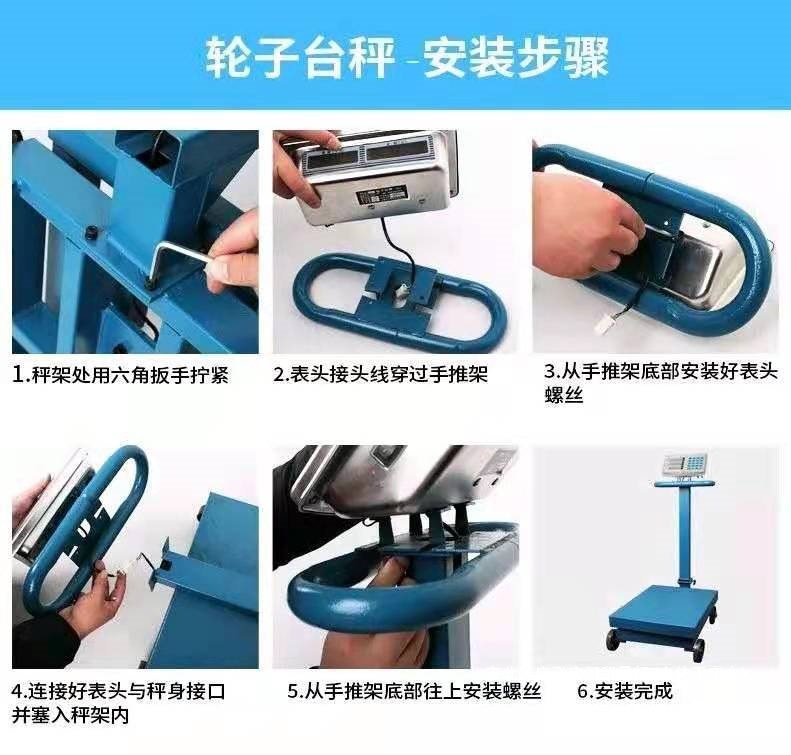 轮子台秤 -安装步骤

1.秤架处用六角扳手拧紧

2.表头接头线穿过手推架

3.从手推架底部安装好表头螺丝

4.连接好表头与秤身接口并塞入秤架内

5.从手推架底部往上安装螺丝

6.安装完成