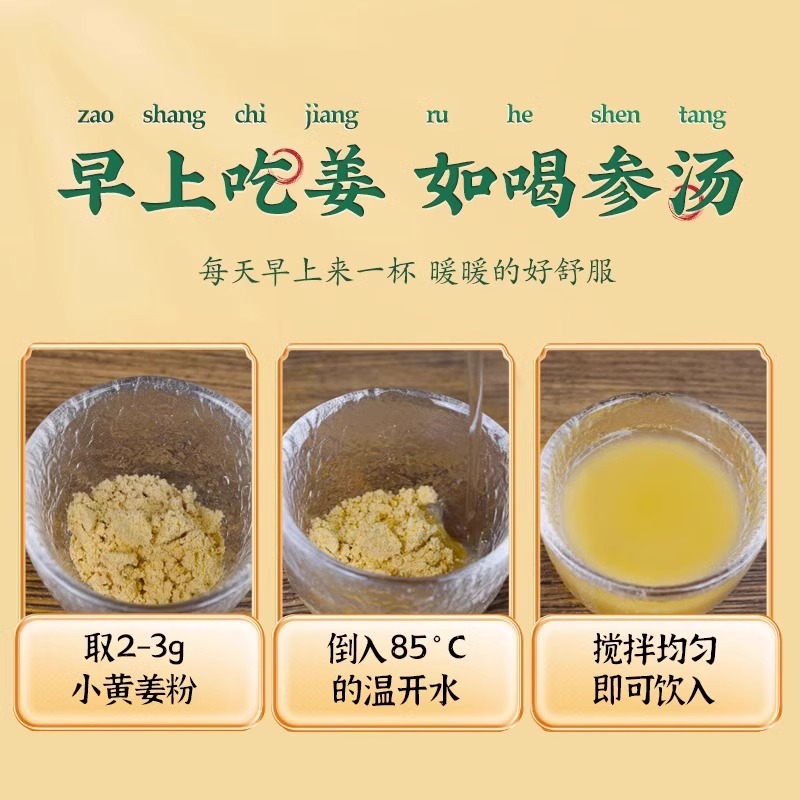 zao shang chi jiang ru he shen tang
早上吃姜 如喝参汤

每天早上来一杯 暖暖的好舒服

取2-3g
小黄姜粉

倒入85°C
的温开水

搅拌均匀
即可饮入