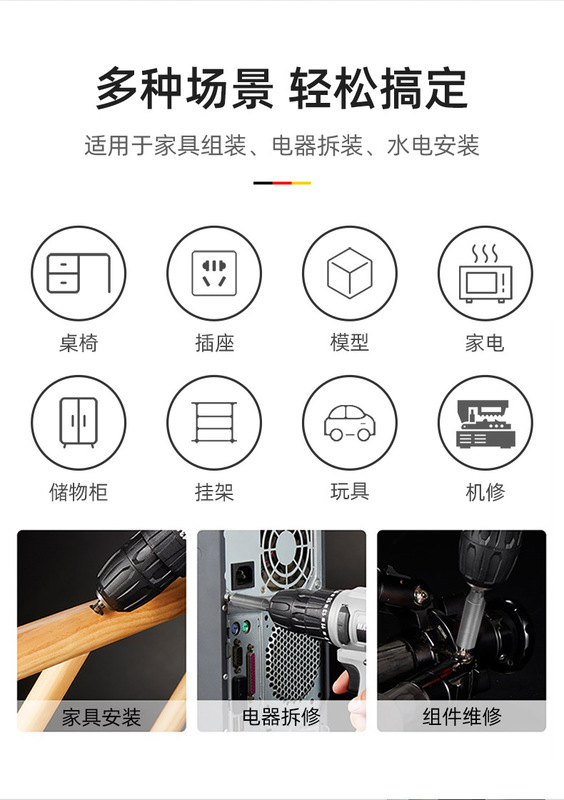 多种场景 轻松搞定

适用于家具组装、电器拆装、水电安装

桌椅

插座

模型

家电

储物柜

挂架

玩具

机修

家具安装

电器拆修

组件维修