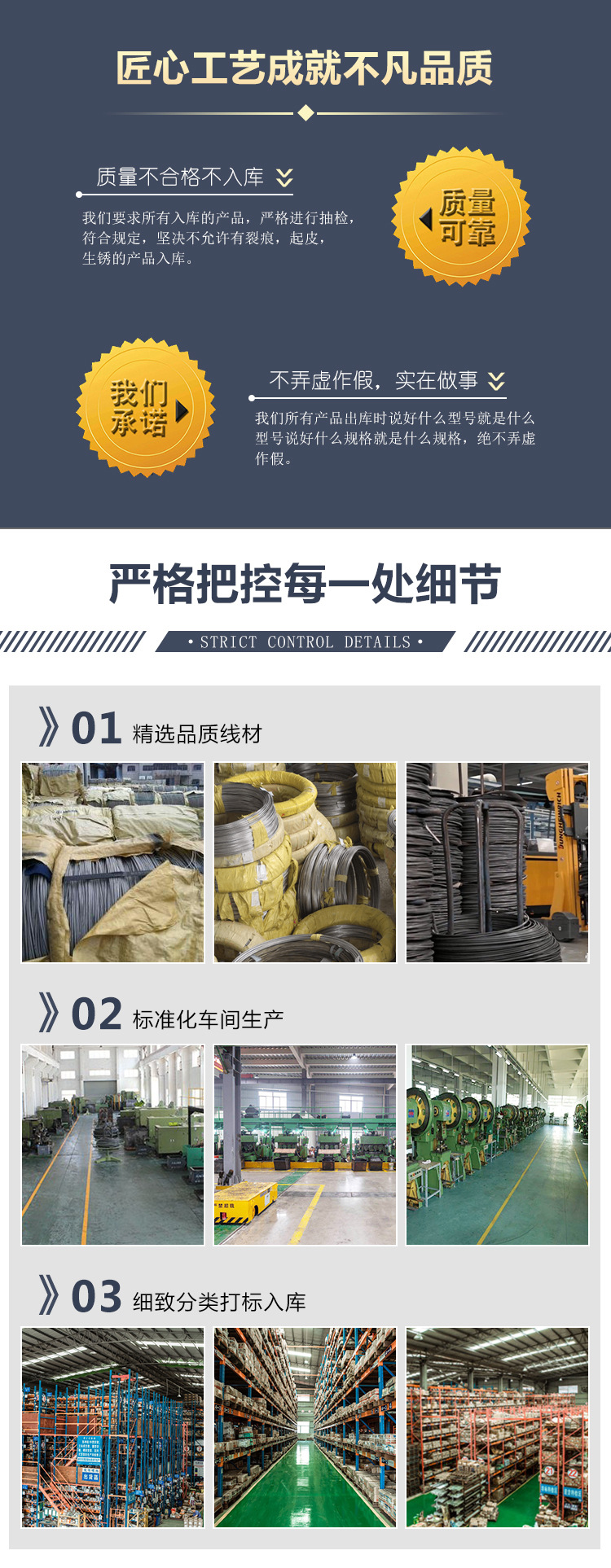 匠心工艺成就不凡品质

质量不合格不入库

我们要求所有入库的产品，严格进行抽检，符合规定，坚决不允许有裂痕，起皮，生锈的产品入库。

质量可靠

我们承诺

不弄虚作假，实在做事

我们所有产品出库时说好什么型号就是什么型号说好什么规格就是什么规格，绝不弄虚作假。

严格把控每一处细节

• STRICT CONTROL DETAILS •

01 精选品质线材

02 标准化车间生产

03 细致分类打标入库