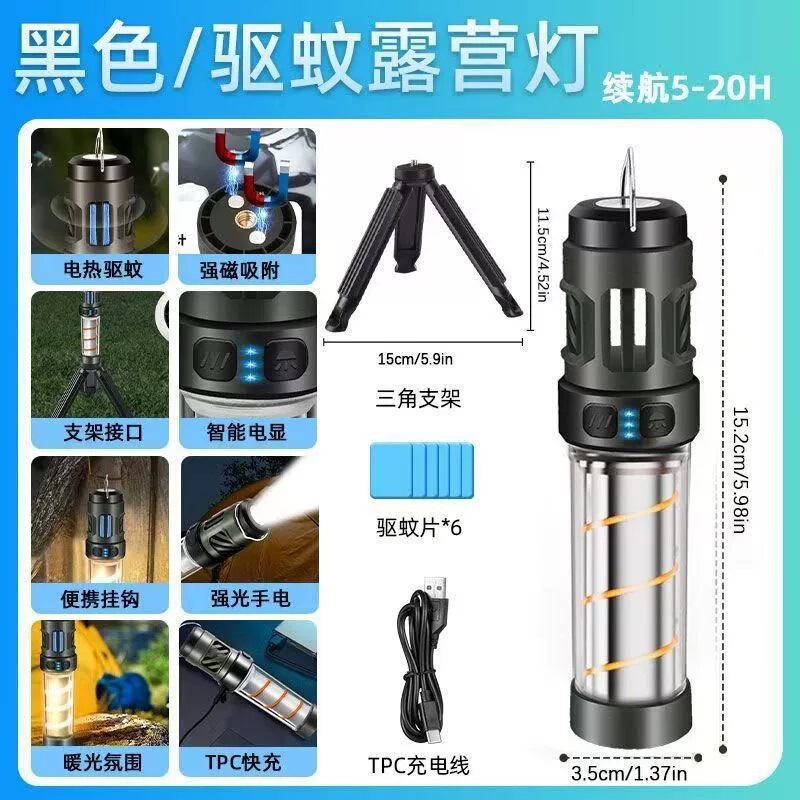 黑色/驱蚊露营灯
续航5-20H

电热驱蚊
强磁吸附
支架接口
智能电显
便携挂钩
强光手电
暖光氛围
TPC快充

11.5cm/4.52in
15cm/5.9in
三角支架
驱蚊片*6
TPC充电线

15.2cm/5.98in
3.5cm/1.37in